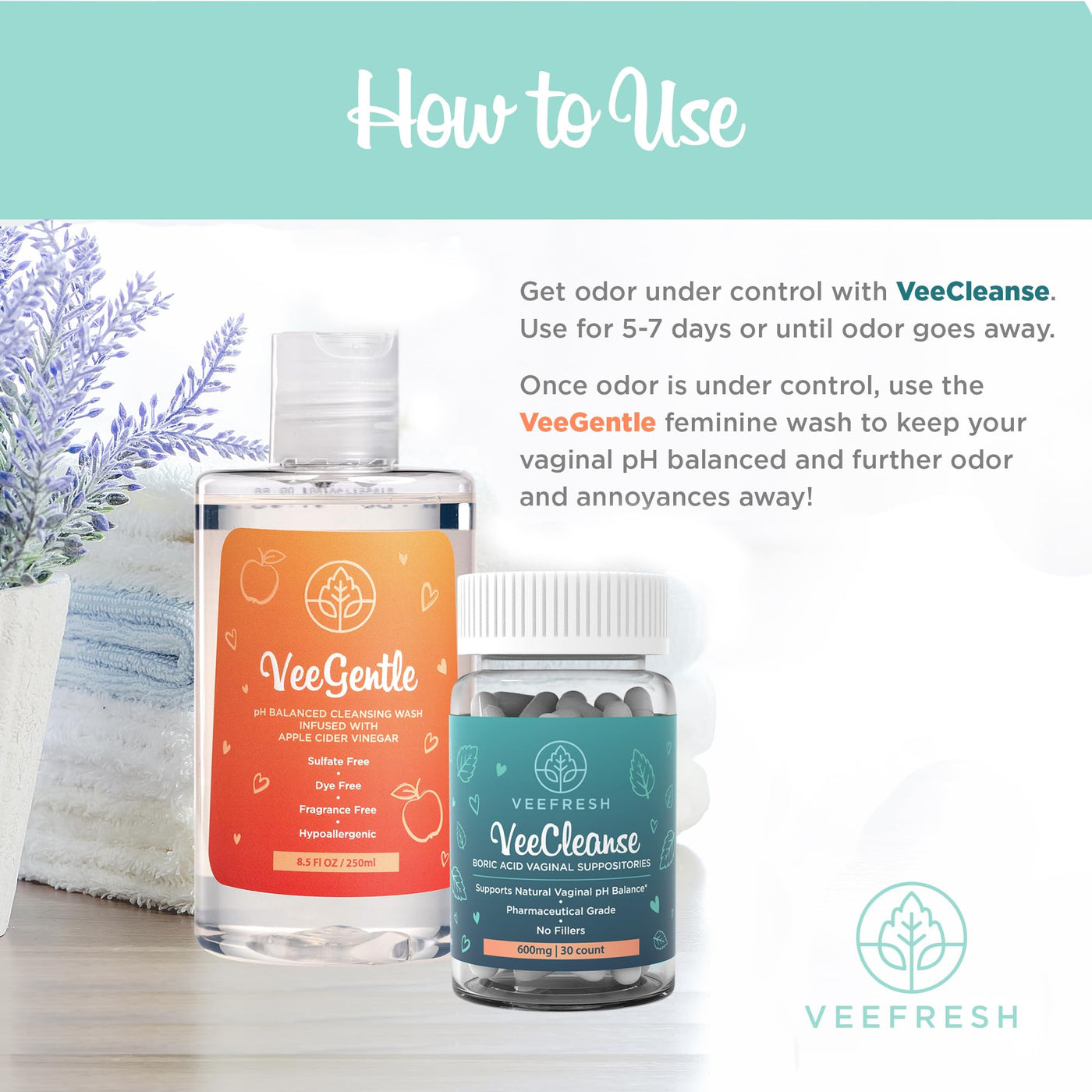 How to Use

Get odor under control with VeeCleanse. Use for 5-7 days or until odor goes away.

Once odor is under control, use the VeeGentle feminine wash to keep your vaginal pH balanced and further odor and annoyances away!

VeeGentle

pH BALANCED CLEANSING WASH INFUSED WITH APPLE CIDER VINEGAR

Sulfate Free

Dye Free

Fragrance Free

Hypoallergenic

8.5 Fl OZ / 250ml

VEEFRESH

VeeCleanse

BORIC ACID VAGINAL SUPPOSITORIES

Supports Natural Vaginal pH Balance*

Pharmaceutical Grade

No Fillers

600mg | 30 count

VEEFRESH