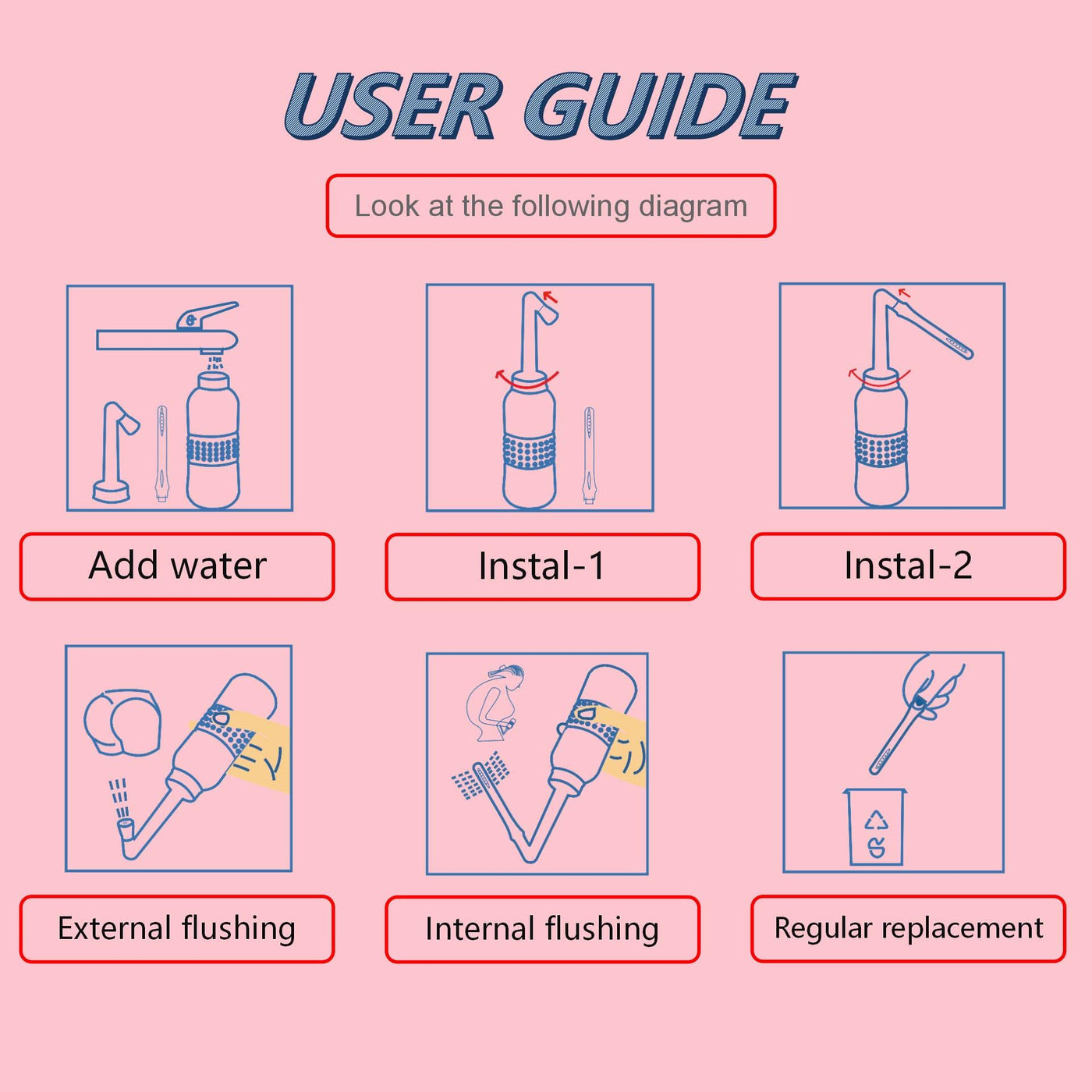 USER GUIDE

Look at the following diagram

Add water

Instal-1

Instal-2

External flushing

Internal flushing

Regular replacement