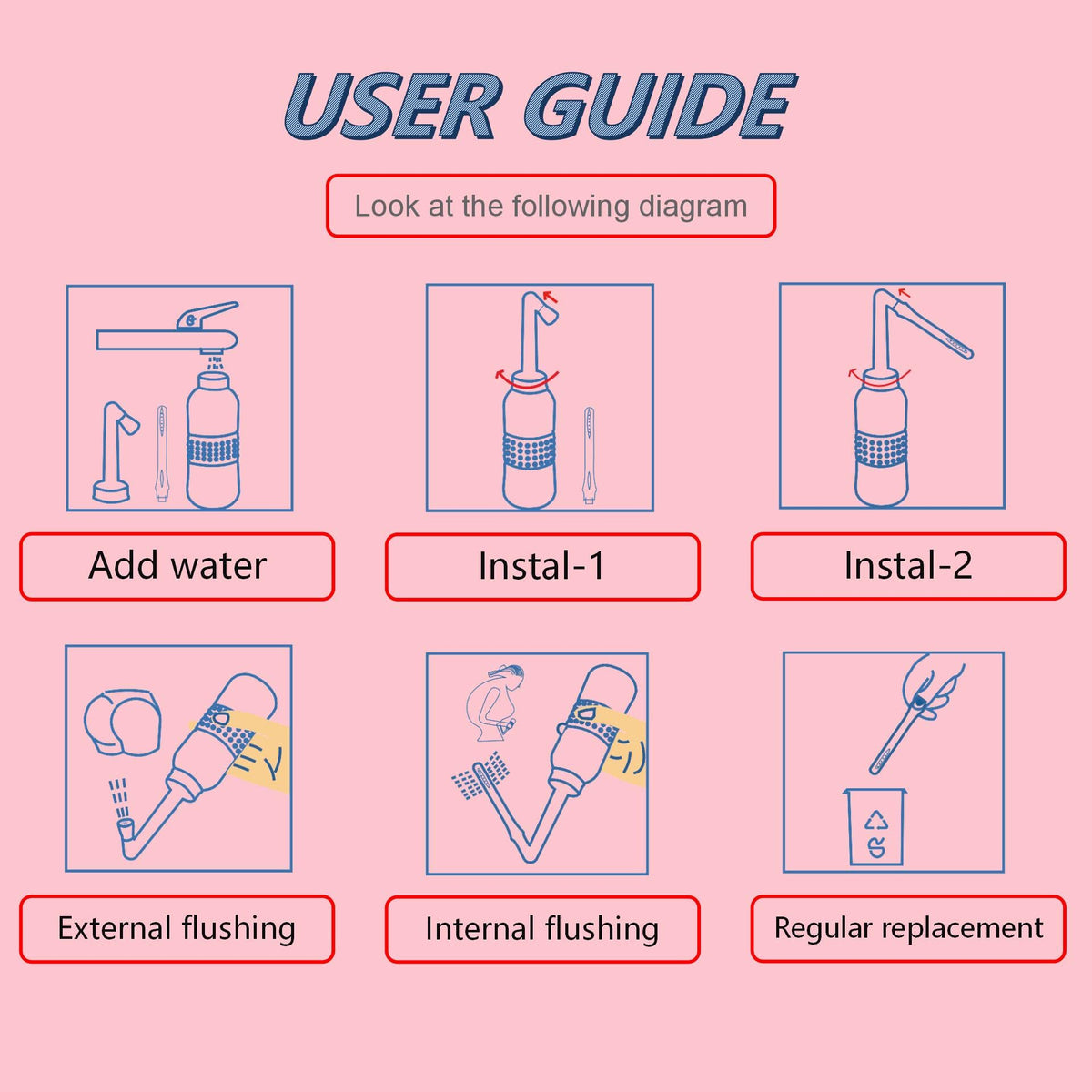 USER GUIDE

Look at the following diagram

Add water

Instal-1

Instal-2

External flushing

Internal flushing

Regular replacement