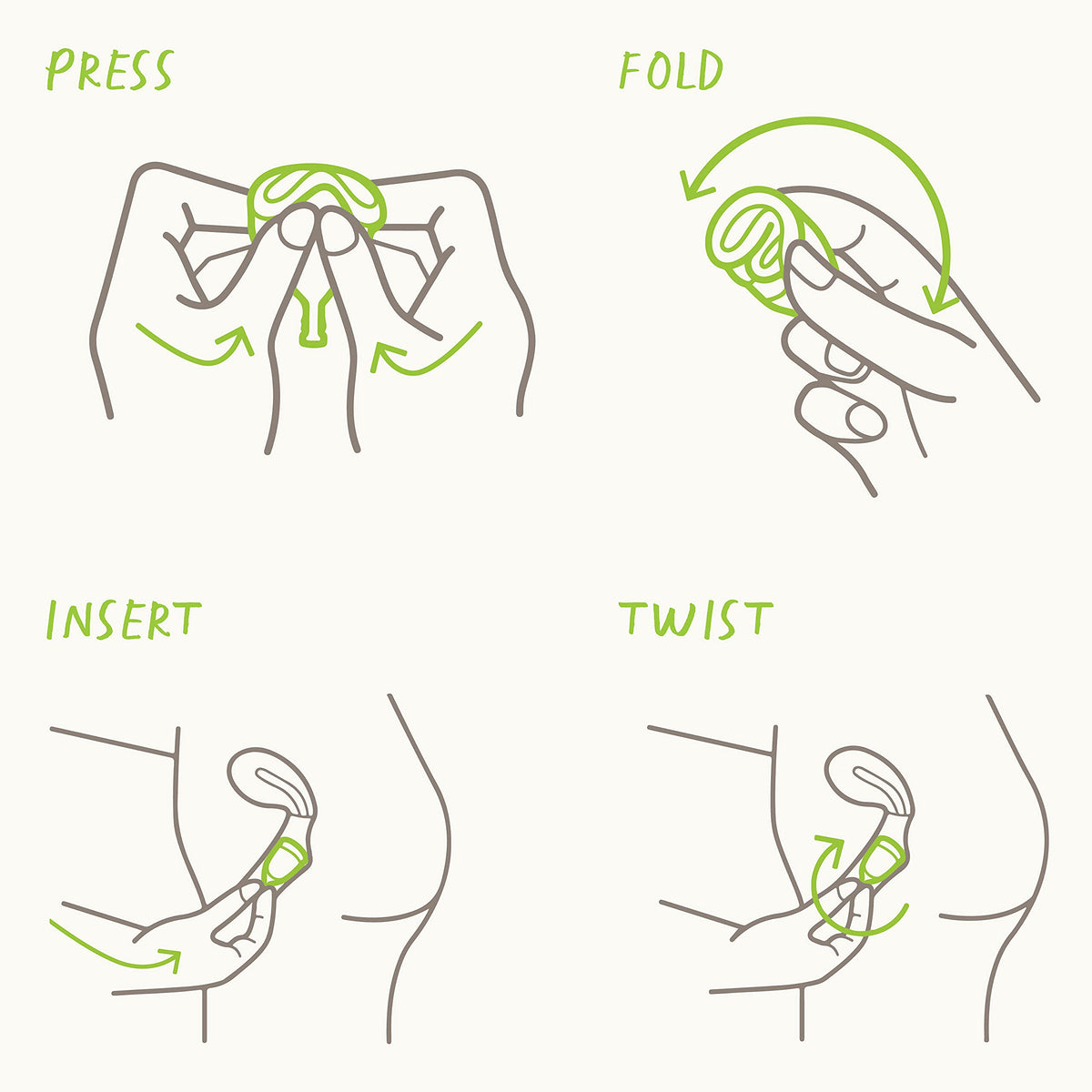 PRESS

FOLD

INSERT

TWIST