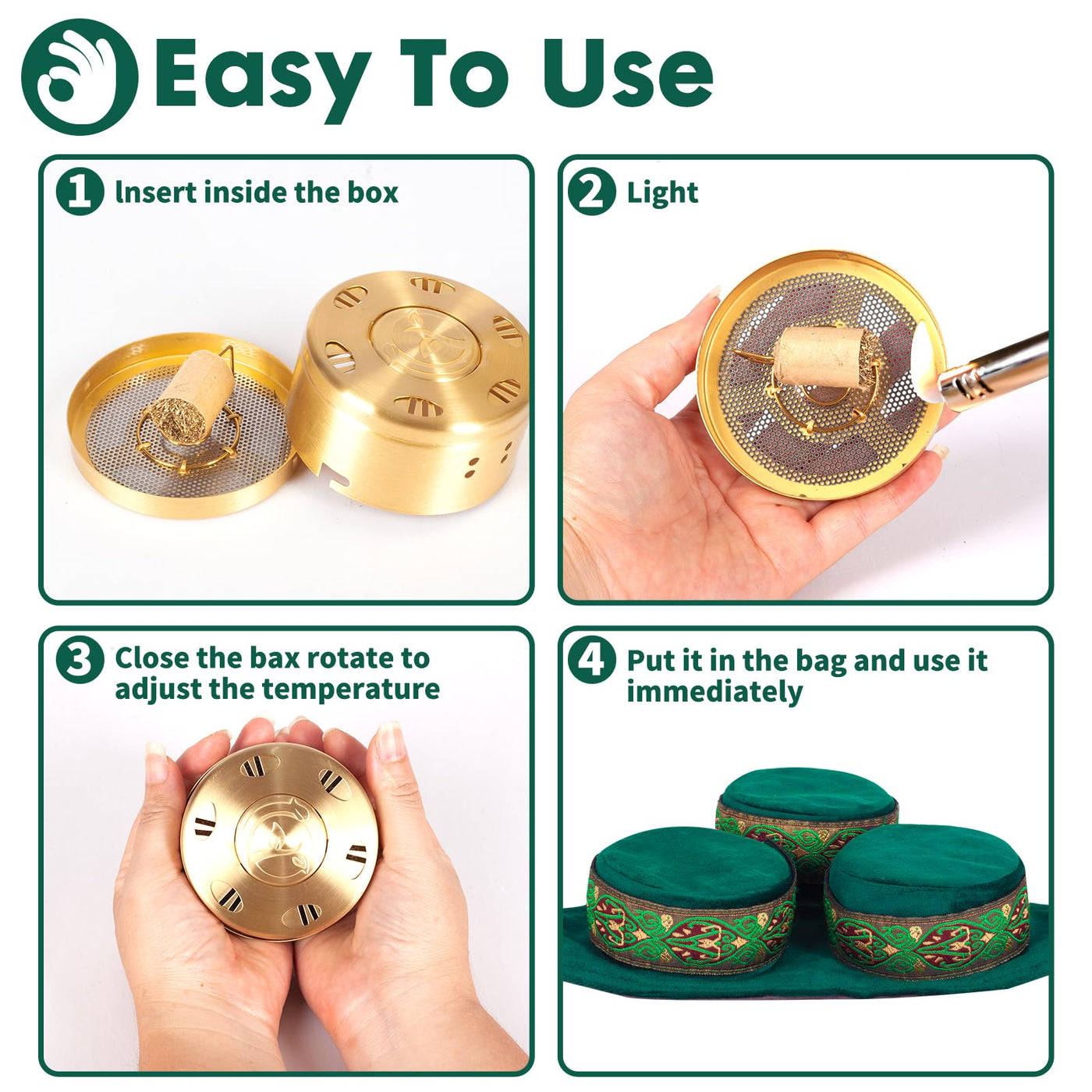 Easy To Use

1 Insert inside the box

2 Light

3 Close the bax rotate to adjust the temperature

4 Put it in the bag and use it immediately