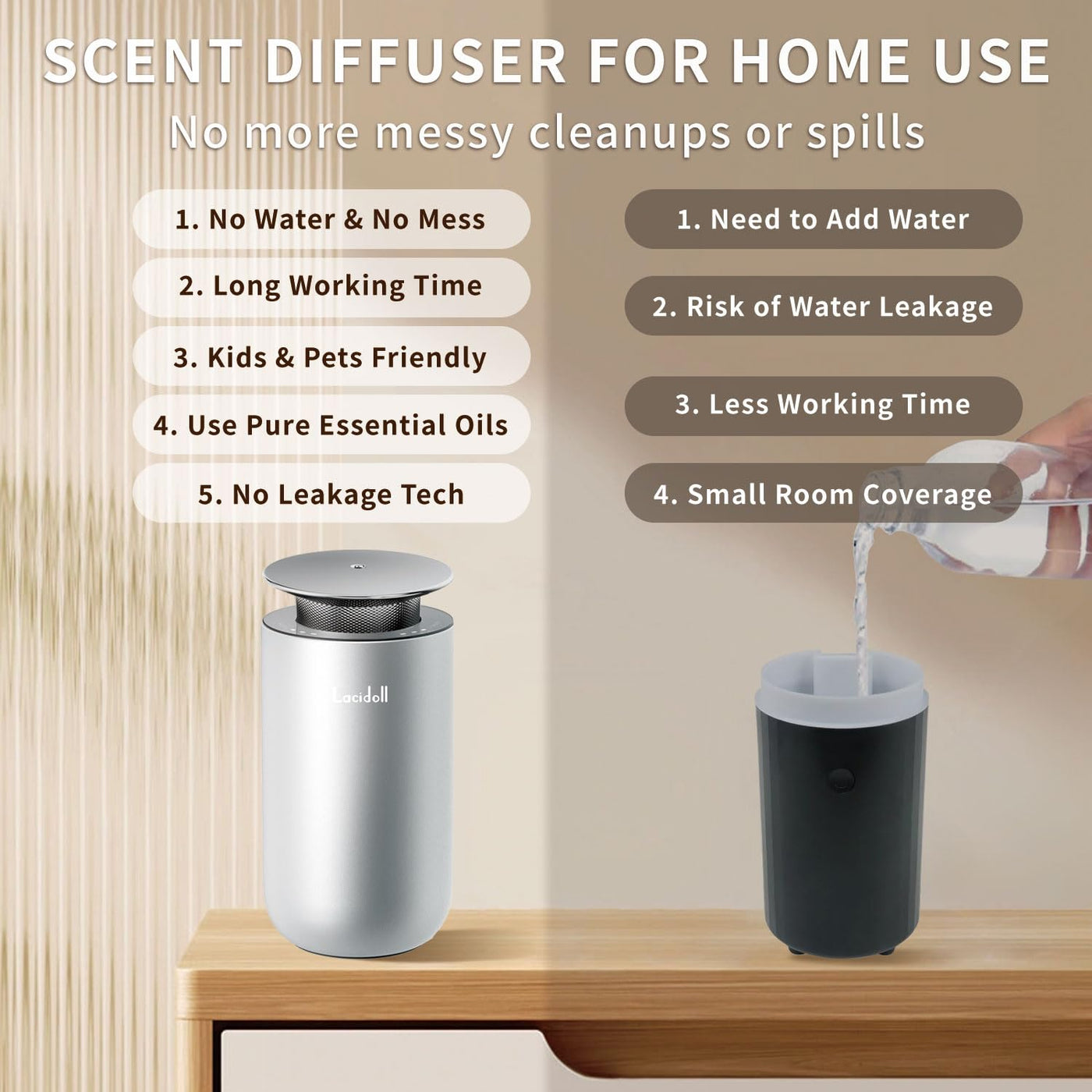 SCENT DIFFUSER FOR HOME USE

No more messy cleanups or spills

1. No Water & No Mess

2. Long Working Time

3. Kids & Pets Friendly

4. Use Pure Essential Oils

5. No Leakage Tech

1. Need to Add Water

2. Risk of Water Leakage

3. Less Working Time

4. Small Room Coverage

Lacidoll