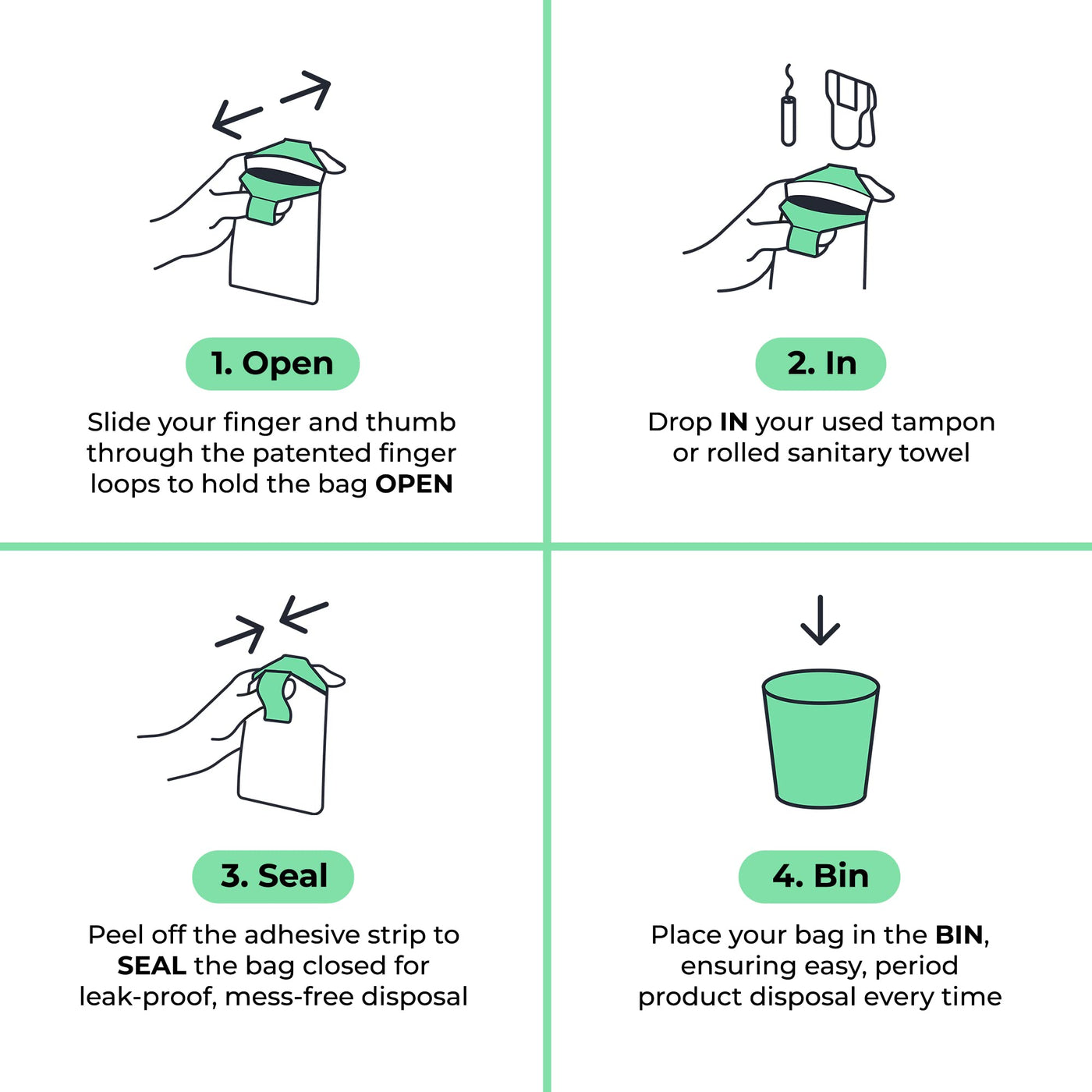 1. Open

Slide your finger and thumb through the patented finger loops to hold the bag OPEN

2. In

Drop IN your used tampon or rolled sanitary towel

3. Seal

Peel off the adhesive strip to SEAL the bag closed for leak-proof, mess-free disposal

4. Bin

Place your bag in the BIN, ensuring easy, period product disposal every time