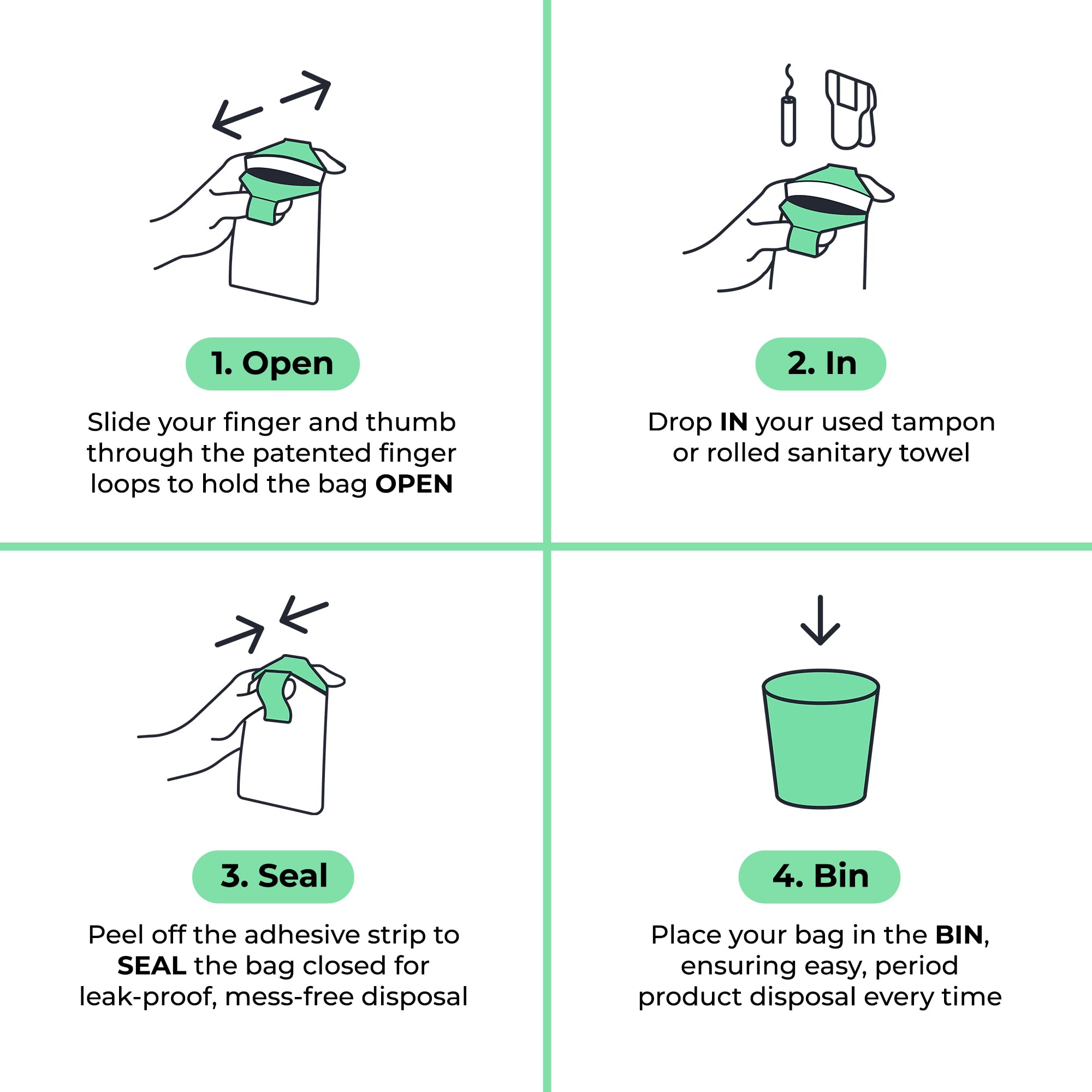 1. Open

Slide your finger and thumb through the patented finger loops to hold the bag OPEN

2. In

Drop IN your used tampon or rolled sanitary towel

3. Seal

Peel off the adhesive strip to SEAL the bag closed for leak-proof, mess-free disposal

4. Bin

Place your bag in the BIN, ensuring easy, period product disposal every time