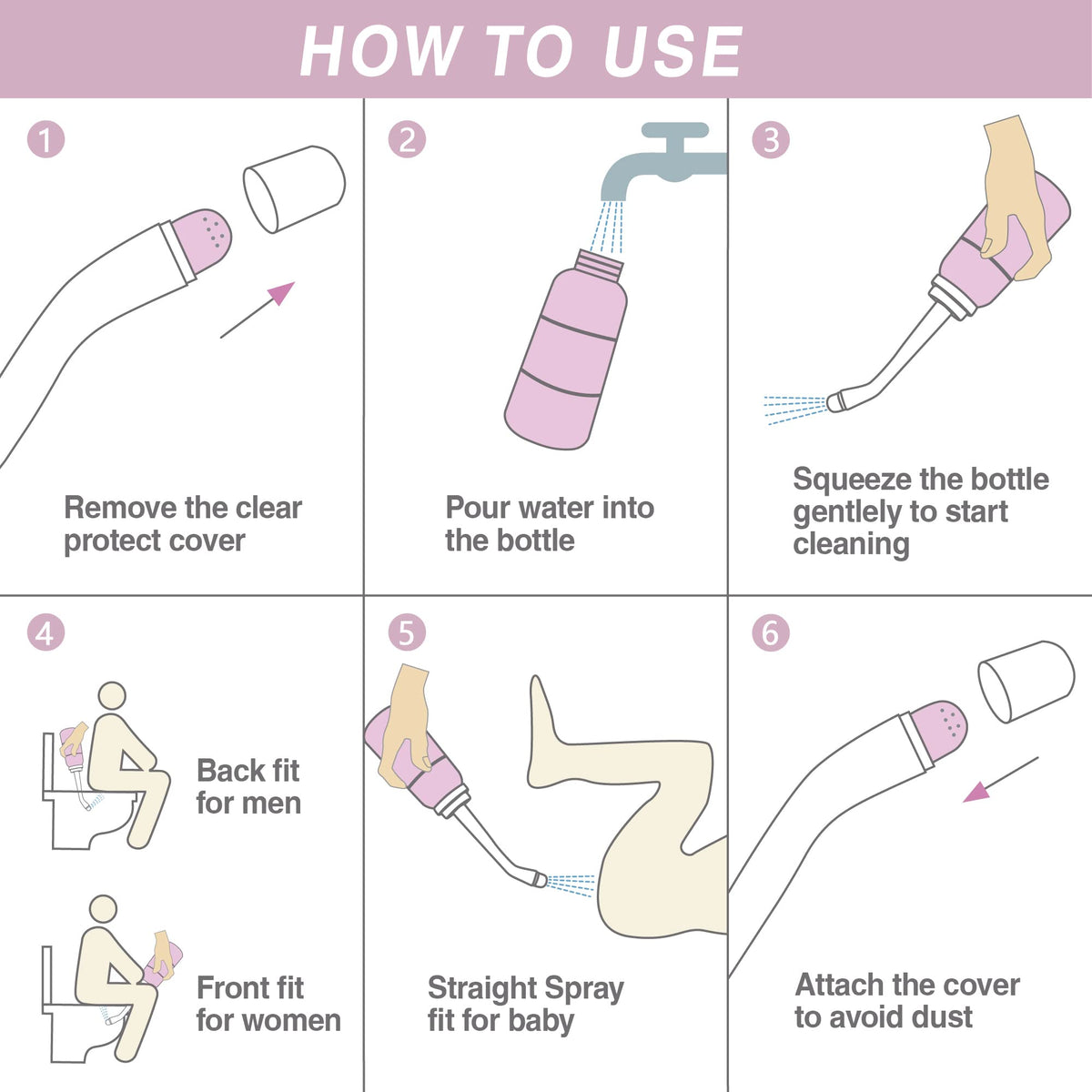 HOW TO USE

1

Remove the clear protect cover

2

Pour water into the bottle

3

Squeeze the bottle gently to start cleaning

4

Back fit for men

Front fit for women

5

Straight Spray fit for baby

6

Attach the cover to avoid dust