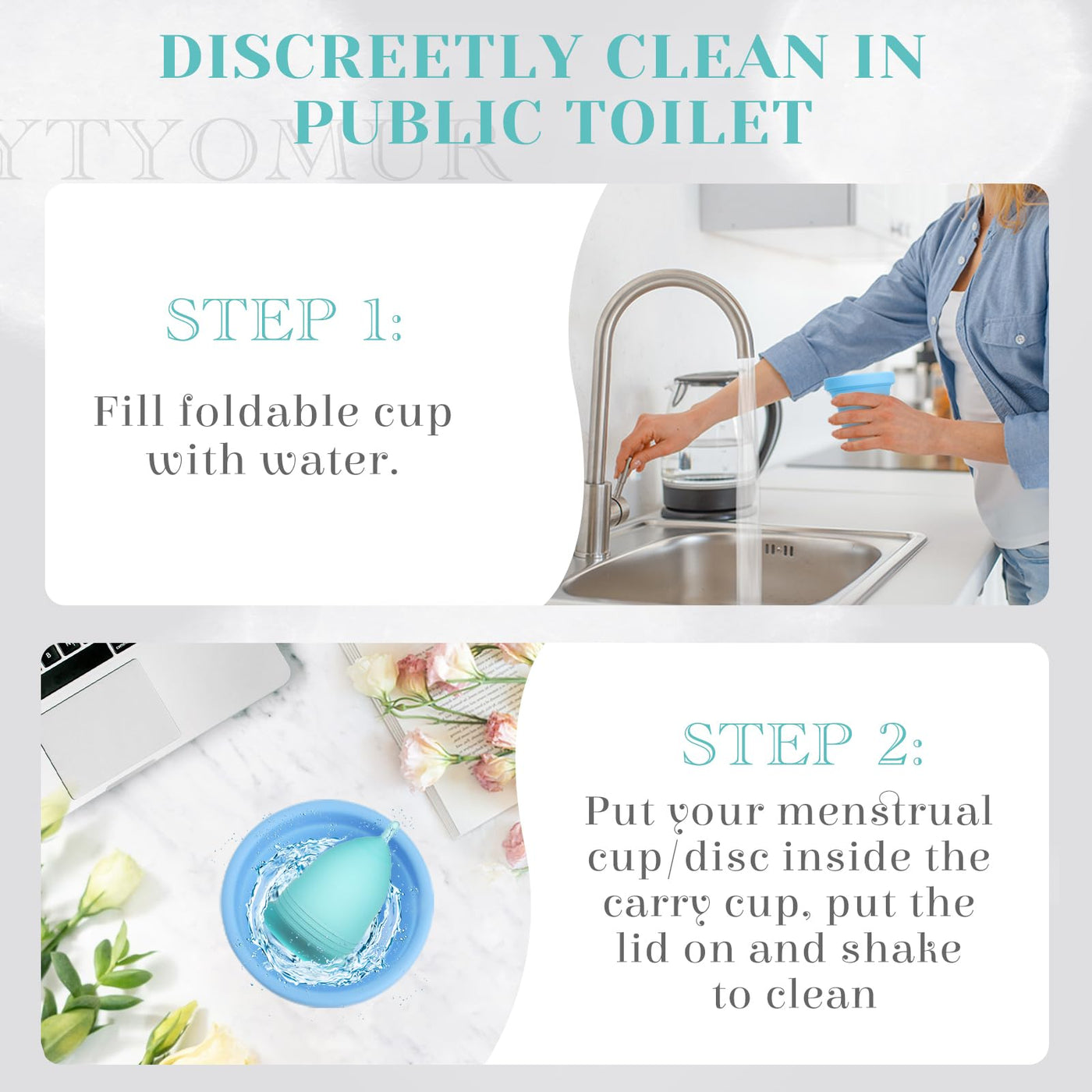 DISCREETLY CLEAN IN PUBLIC TOILET

YTYOMUR

STEP 1:

Fill foldable cup with water.

STEP 2:

Put your menstrual cup/disc inside the carry cup, put the lid on and shake to clean