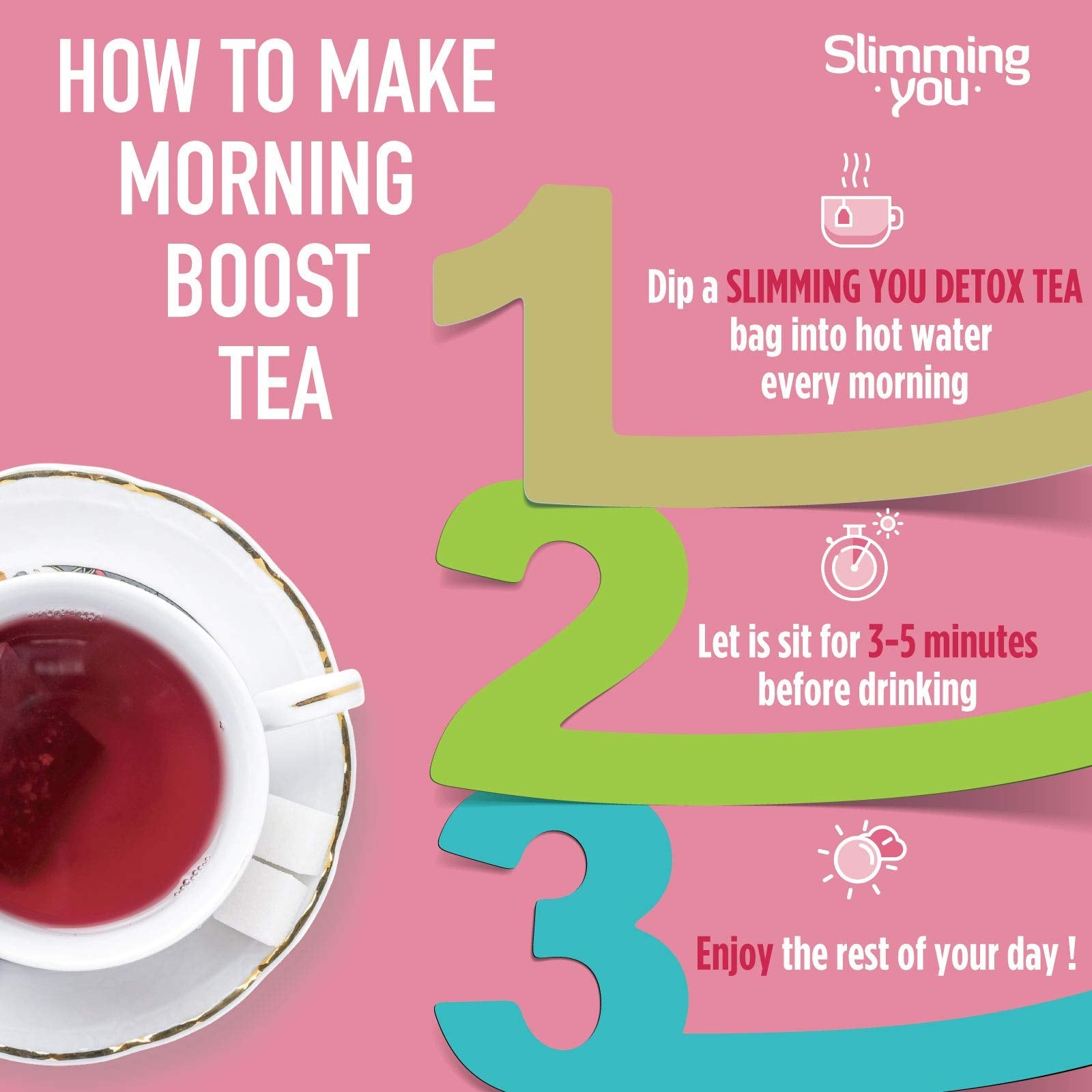 HOW TO MAKE MORNING BOOST TEA

Slimming ·you·

1

Dip a SLIMMING YOU DETOX TEA bag into hot water every morning

2

Let is sit for 3-5 minutes before drinking

3

Enjoy the rest of your day !