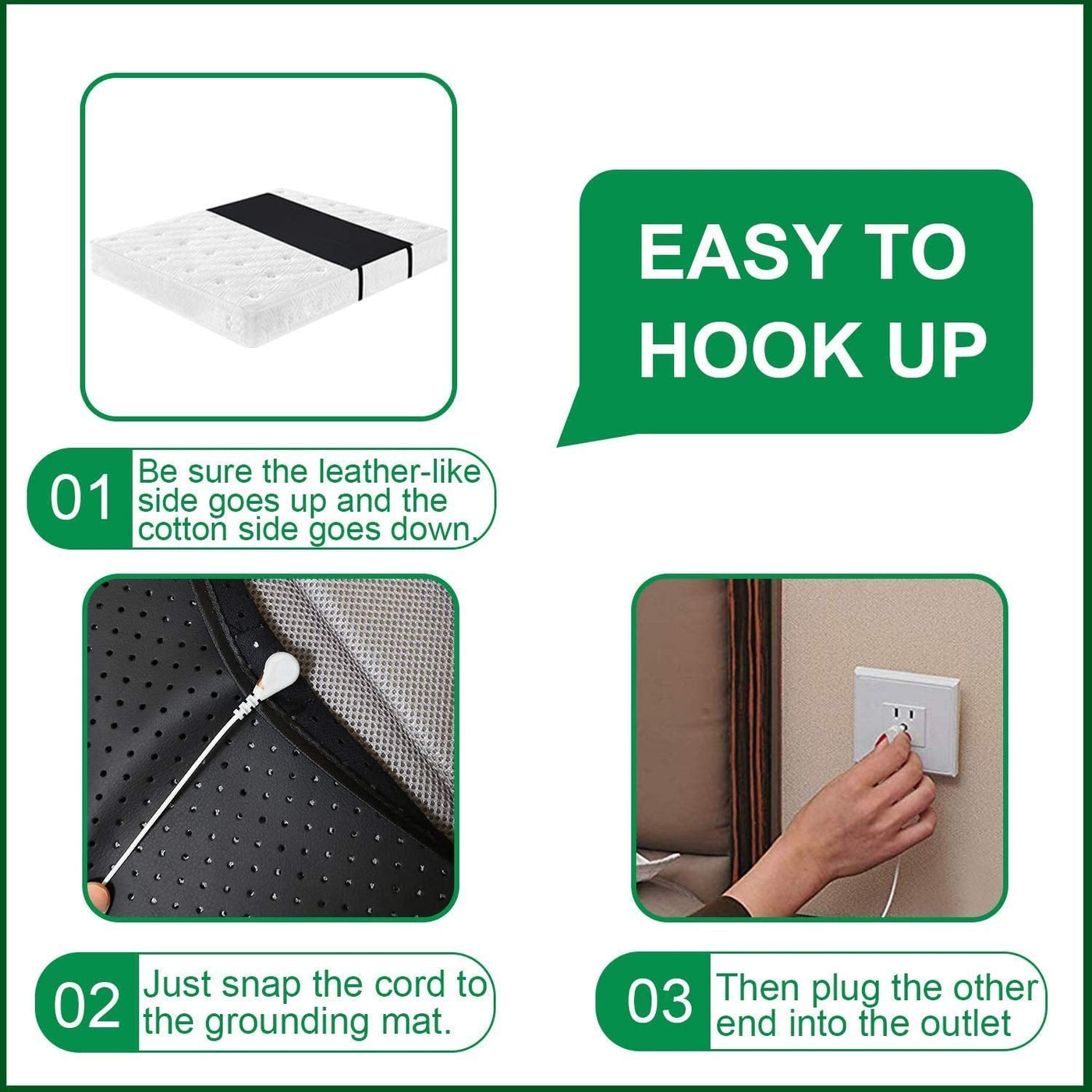 EASY TO HOOK UP

01 Be sure the leather-like side goes up and the cotton side goes down.

02 Just snap the cord to the grounding mat.

03 Then plug the other end into the outlet