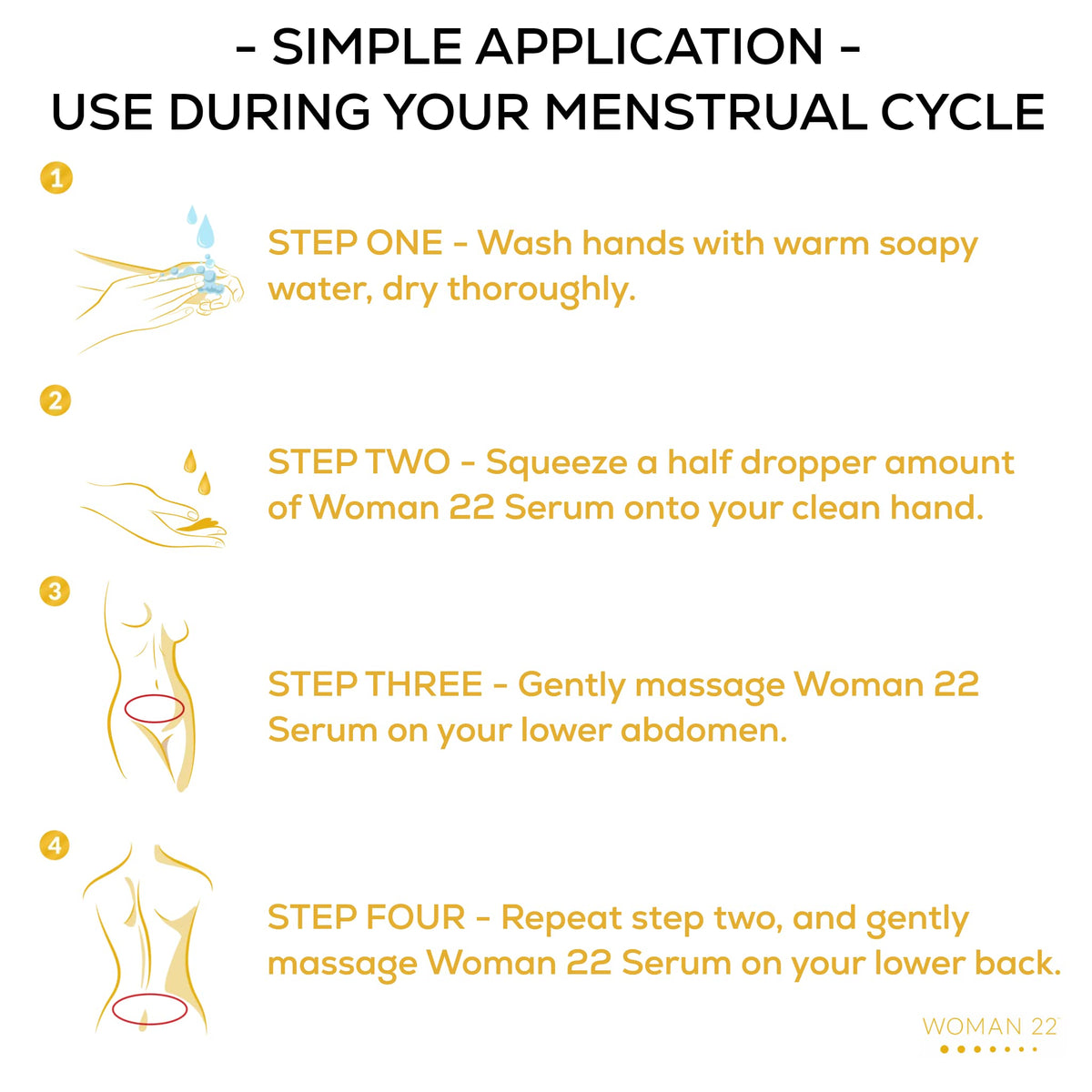 - SIMPLE APPLICATION -
USE DURING YOUR MENSTRUAL CYCLE

1

STEP ONE - Wash hands with warm soapy water, dry thoroughly.

2

STEP TWO - Squeeze a half dropper amount of Woman 22 Serum onto your clean hand.

3

STEP THREE - Gently massage Woman 22 Serum on your lower abdomen.

4

STEP FOUR - Repeat step two, and gently massage Woman 22 Serum on your lower back.

WOMAN 22