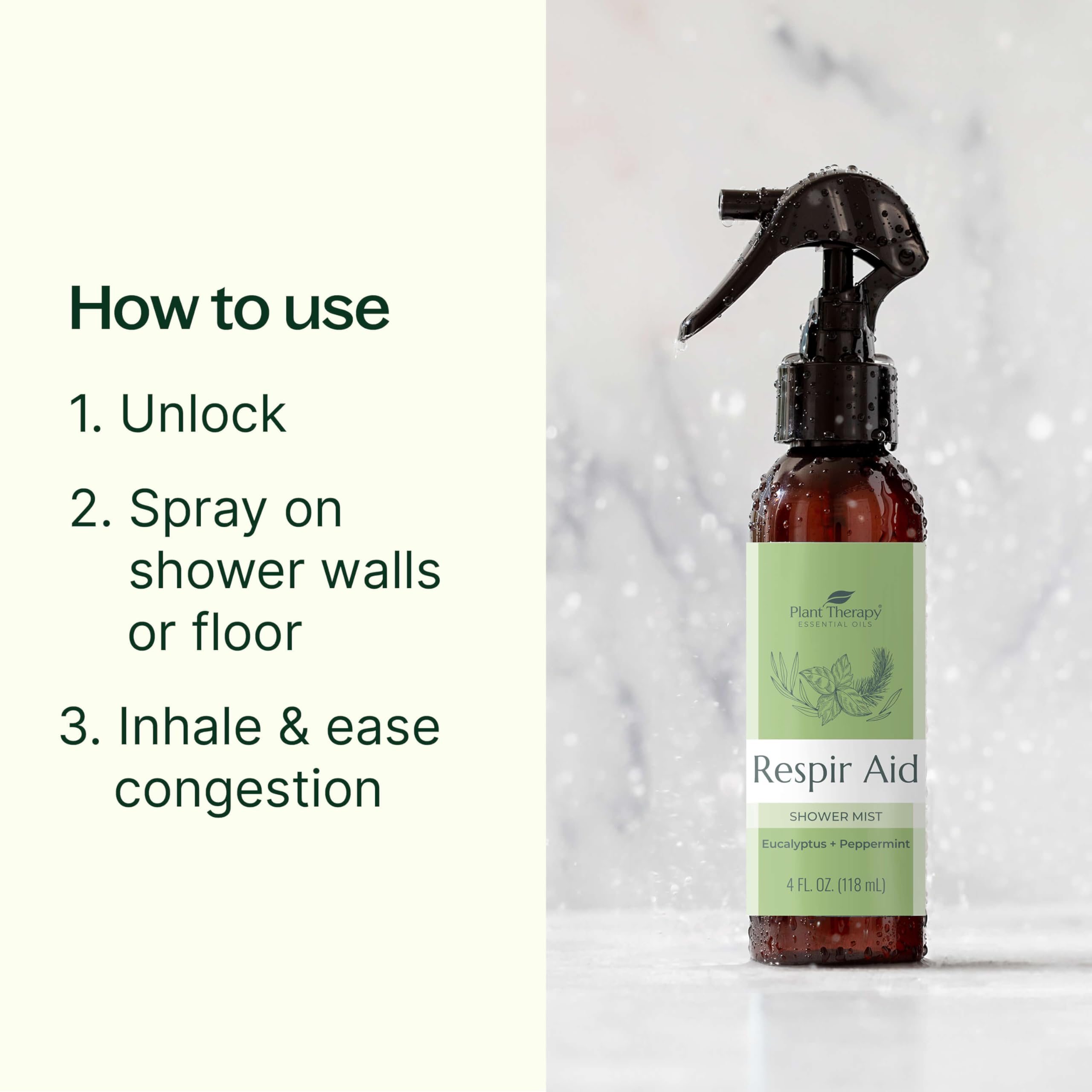 How to use

1. Unlock

2. Spray on shower walls or floor

3. Inhale & ease congestion

Plant Therapy®
ESSENTIAL OILS

Respir Aid

SHOWER MIST

Eucalyptus + Peppermint

4 FL. OZ. (118 mL)