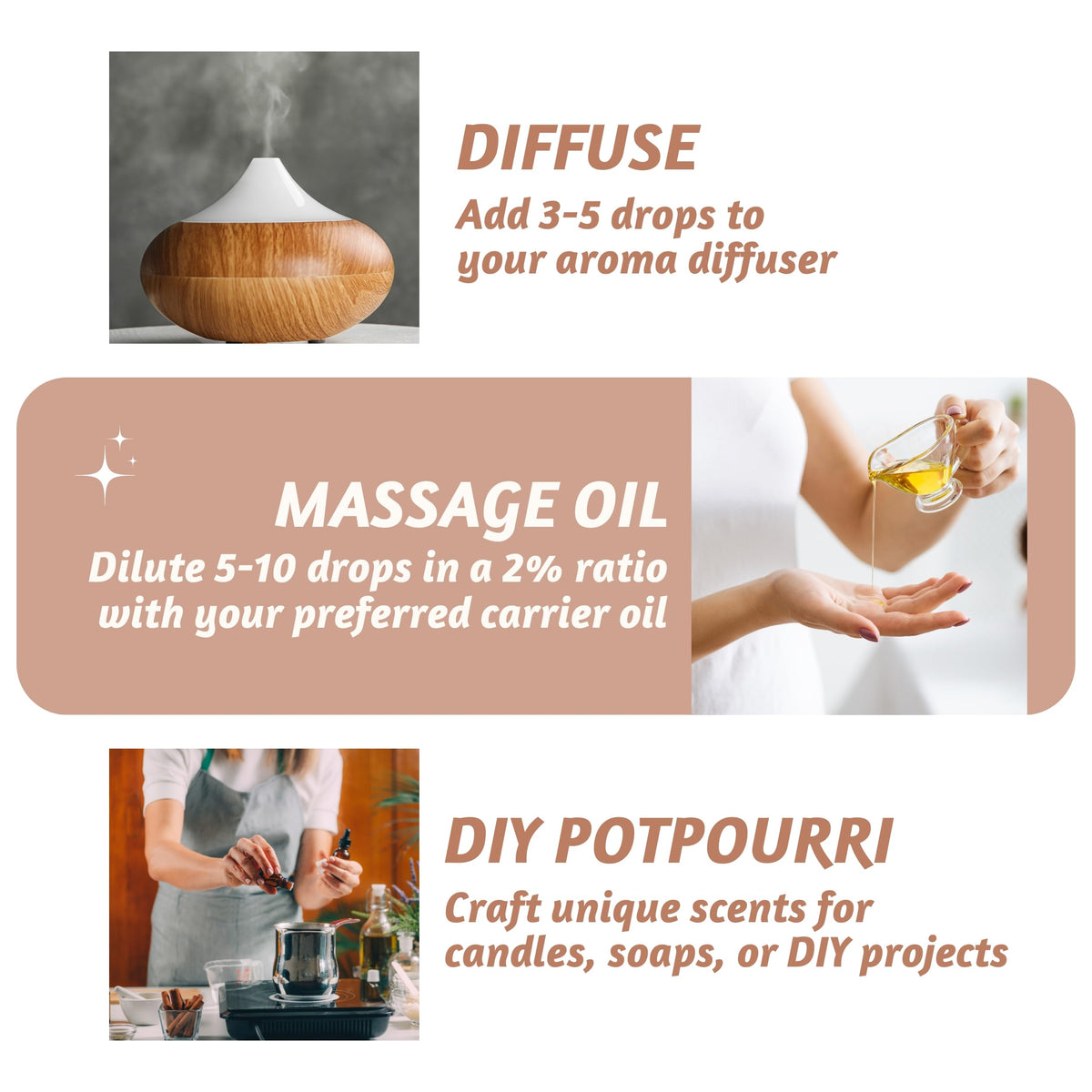 DIFFUSE
Add 3-5 drops to your aroma diffuser

MASSAGE OIL
Dilute 5-10 drops in a 2% ratio with your preferred carrier oil

DIY POTPOURRI
Craft unique scents for candles, soaps, or DIY projects