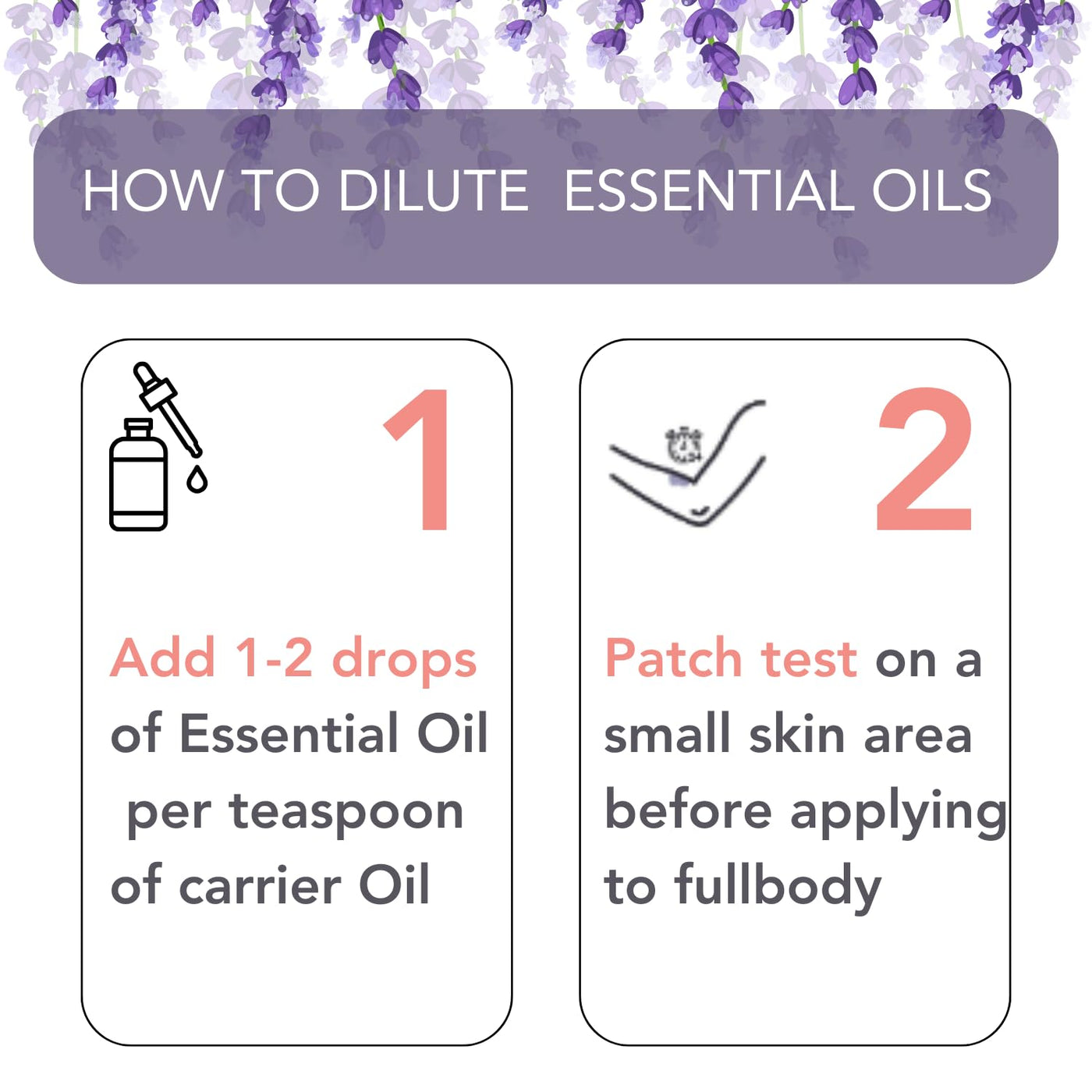 HOW TO DILUTE ESSENTIAL OILS

1

Add 1-2 drops of Essential Oil per teaspoon of carrier Oil

2

Patch test on a small skin area before applying to fullbody