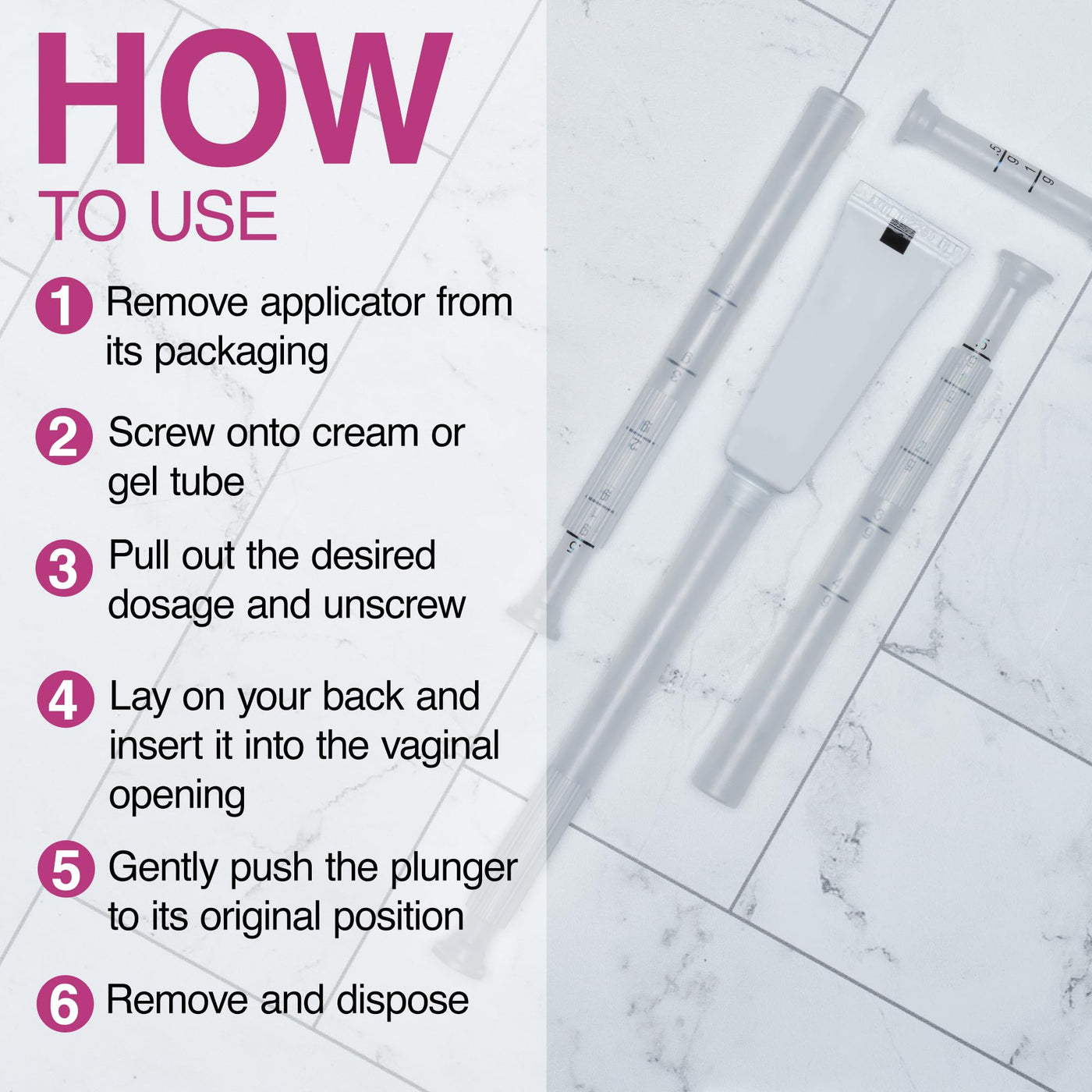 HOW
TO USE

1 Remove applicator from its packaging

2 Screw onto cream or gel tube

3 Pull out the desired dosage and unscrew

4 Lay on your back and insert it into the vaginal opening

5 Gently push the plunger to its original position

6 Remove and dispose