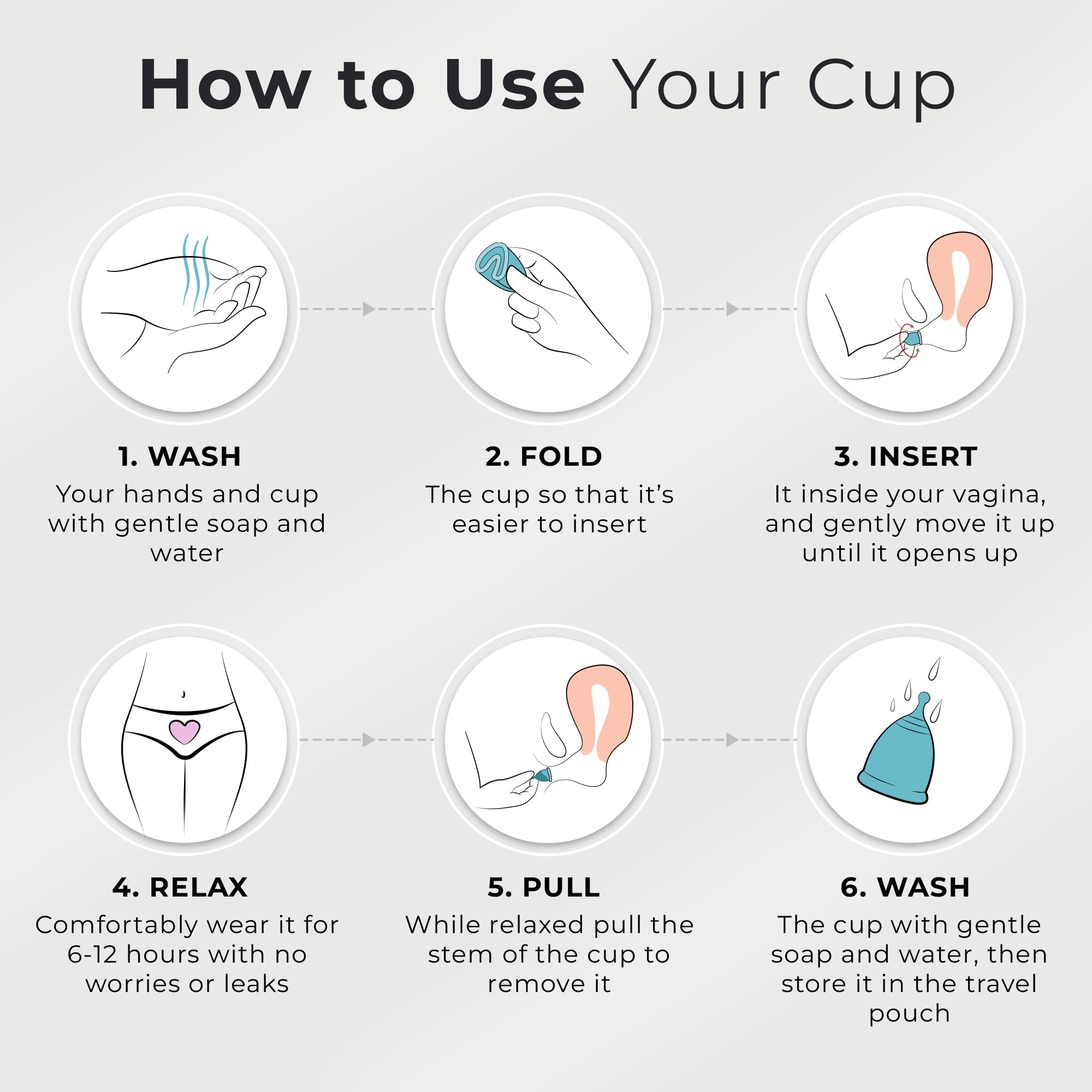 How to Use Your Cup

1. WASH
Your hands and cup with gentle soap and water

2. FOLD
The cup so that it's easier to insert

3. INSERT
It inside your vagina, and gently move it up until it opens up

4. RELAX
Comfortably wear it for 6-12 hours with no worries or leaks

5. PULL
While relaxed pull the stem of the cup to remove it

6. WASH
The cup with gentle soap and water, then store it in the travel pouch