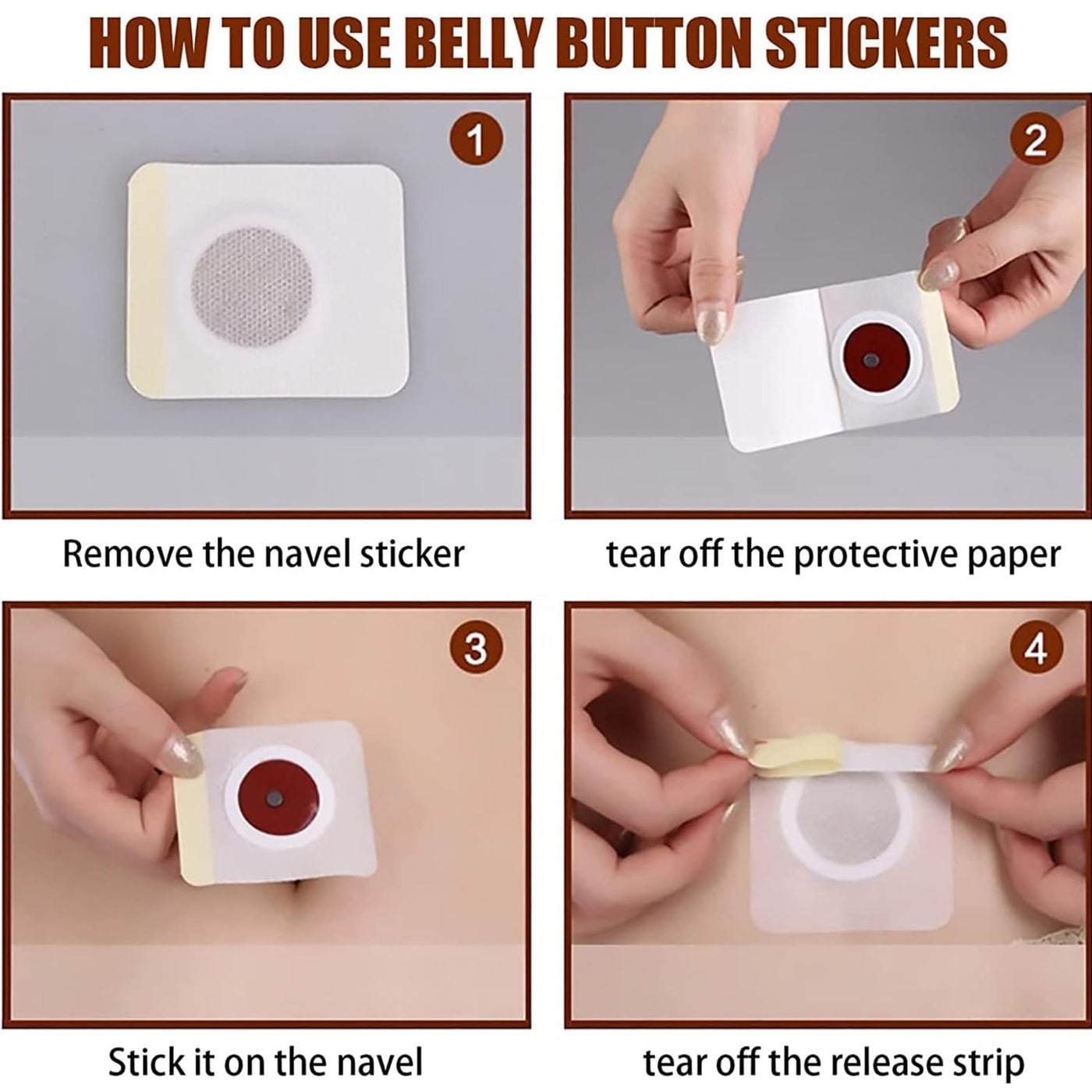 HOW TO USE BELLY BUTTON STICKERS

1

Remove the navel sticker

2

tear off the protective paper

3

Stick it on the navel

4

tear off the release strip