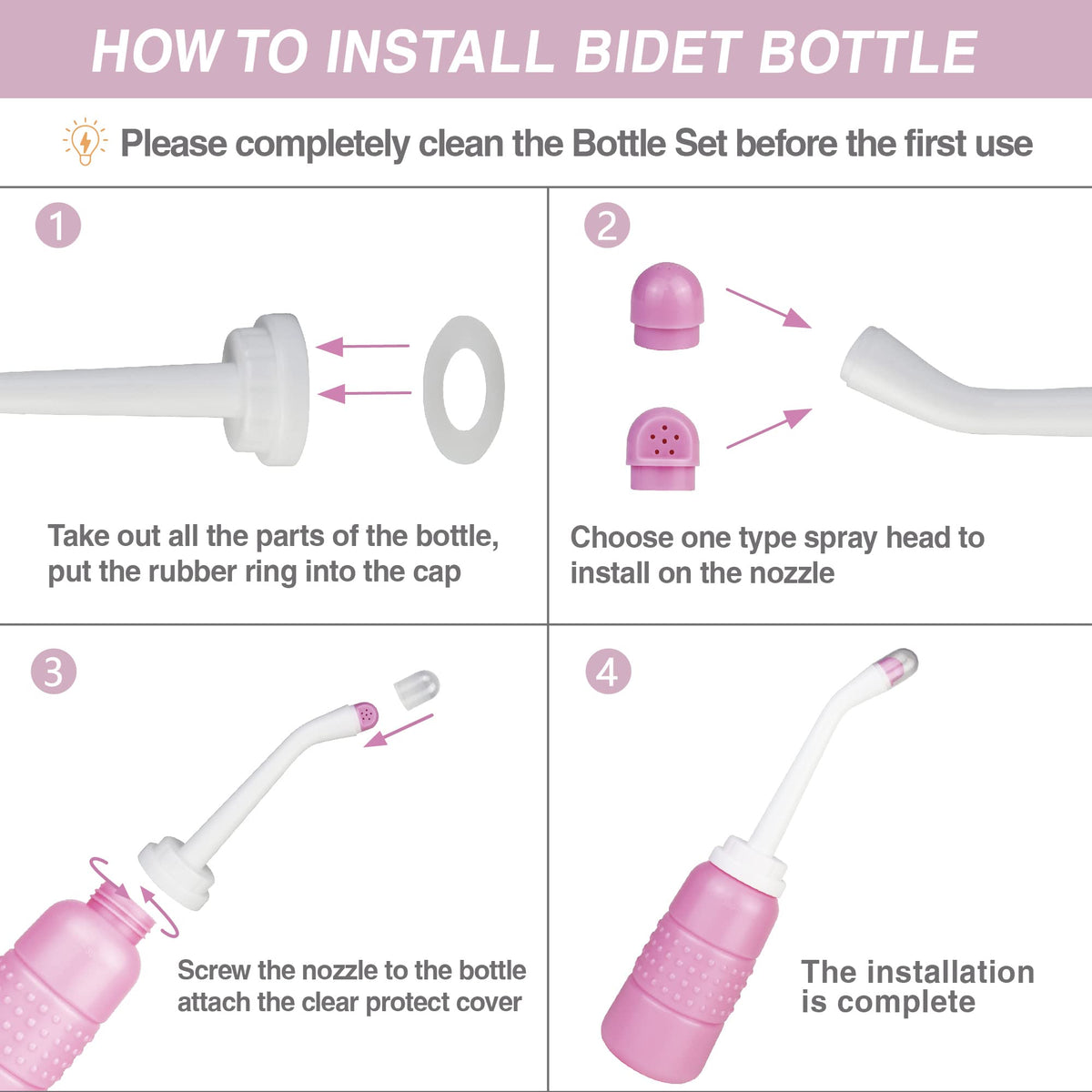 HOW TO INSTALL BIDET BOTTLE

Please completely clean the Bottle Set before the first use

1

Take out all the parts of the bottle, put the rubber ring into the cap

2

Choose one type spray head to install on the nozzle

3

Screw the nozzle to the bottle attach the clear protect cover

4

The installation is complete