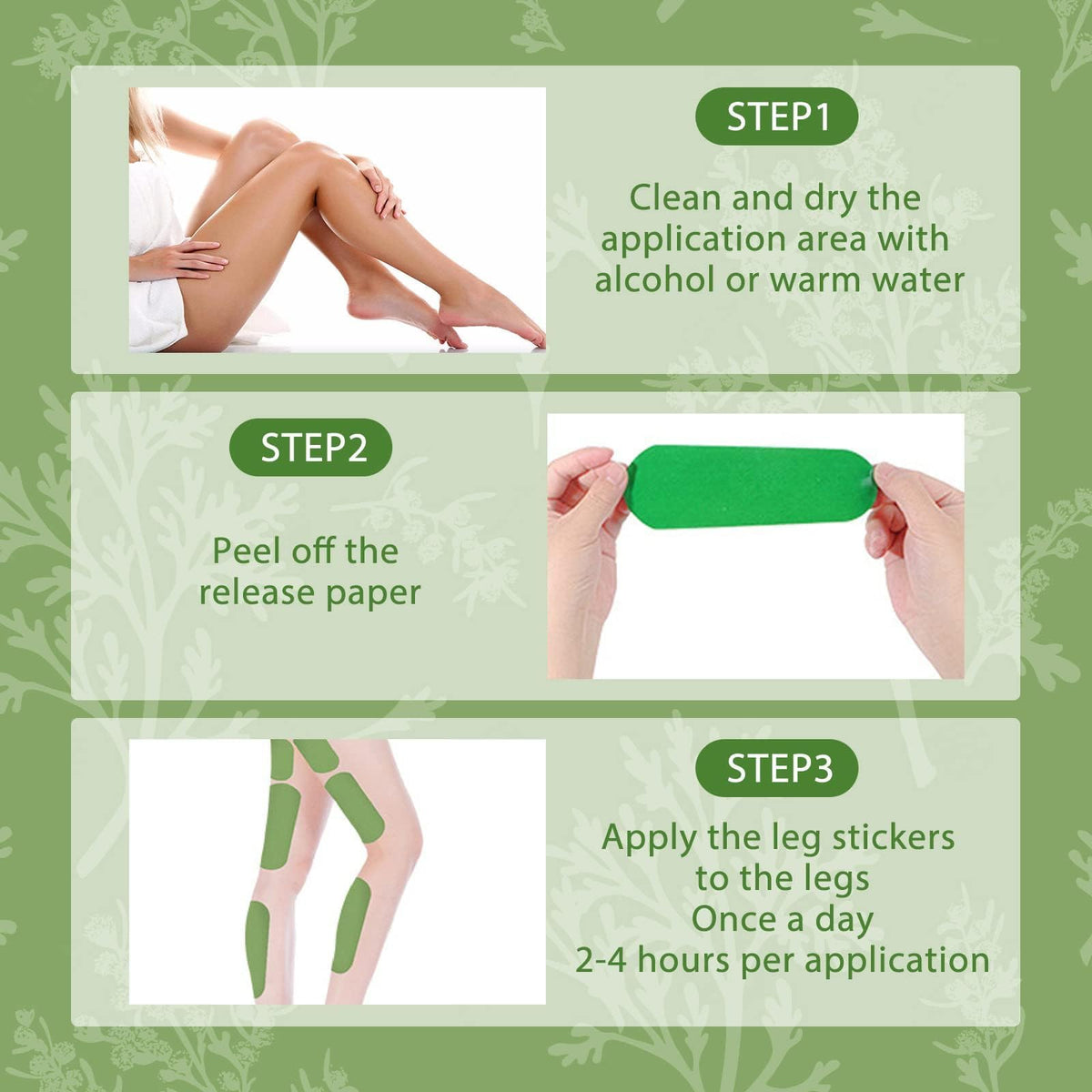 STEP1

Clean and dry the application area with alcohol or warm water

STEP2

Peel off the release paper

STEP3

Apply the leg stickers to the legs
Once a day
2-4 hours per application