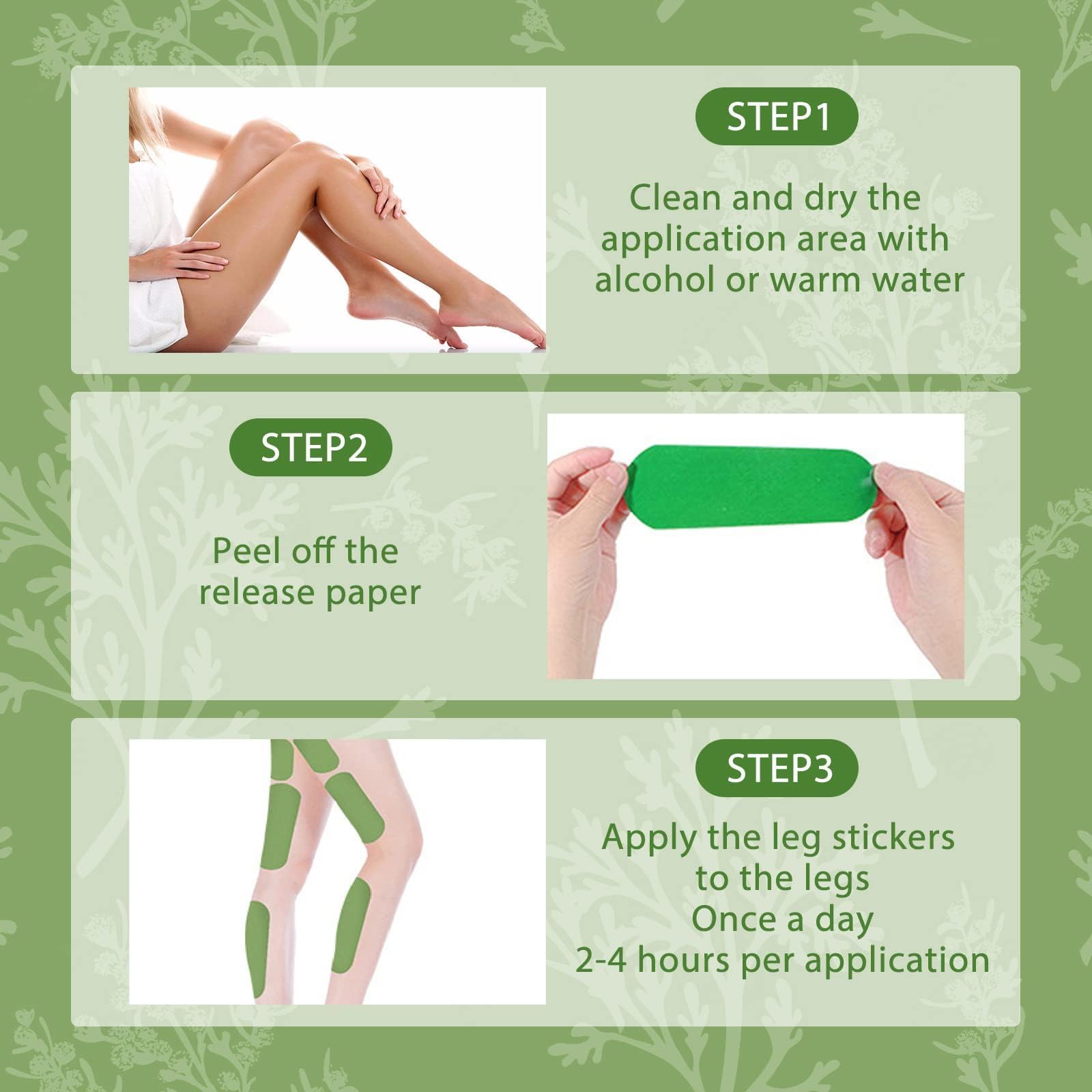 STEP1

Clean and dry the application area with alcohol or warm water

STEP2

Peel off the release paper

STEP3

Apply the leg stickers to the legs
Once a day
2-4 hours per application