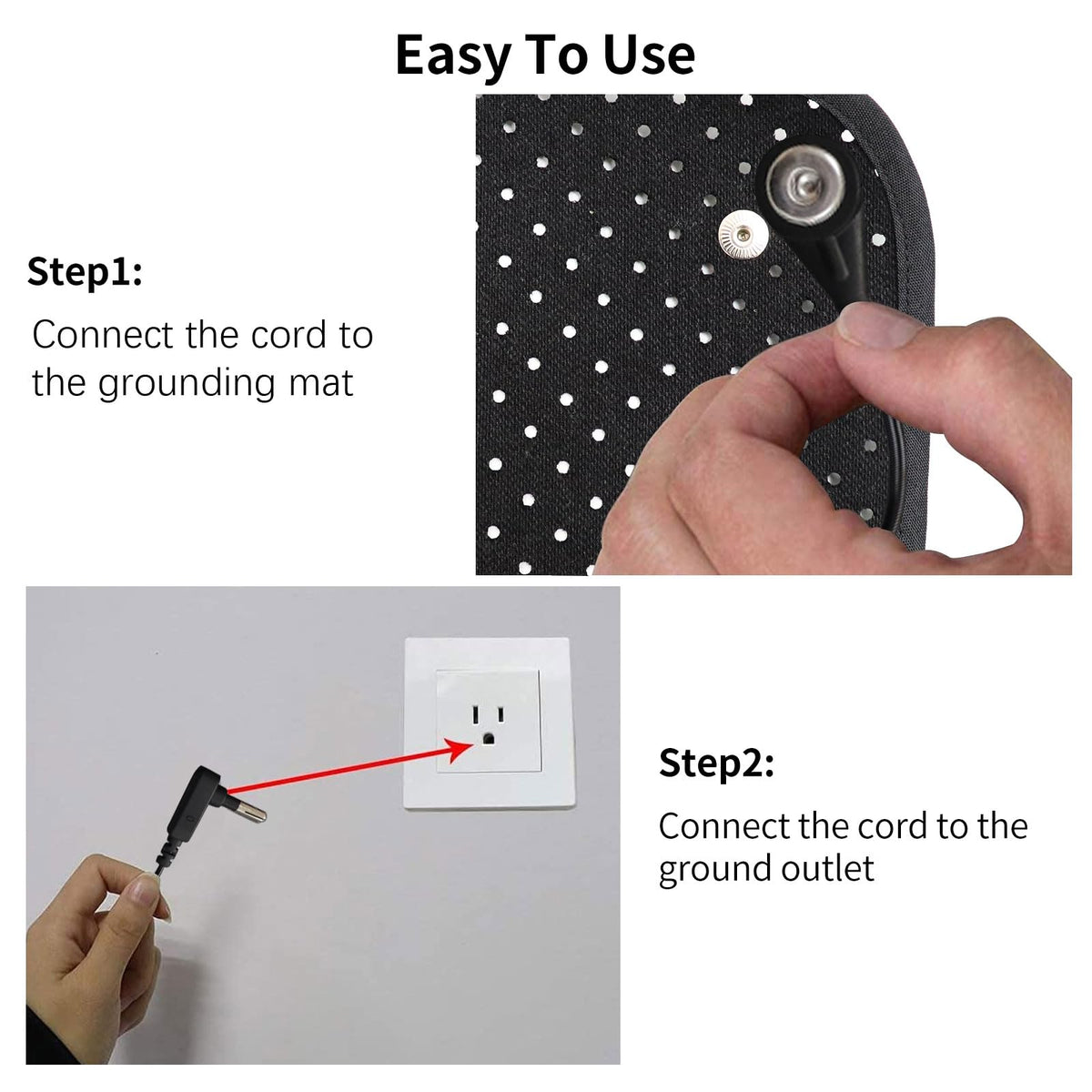 Easy To Use

Step1:

Connect the cord to the grounding mat

Step2:

Connect the cord to the ground outlet