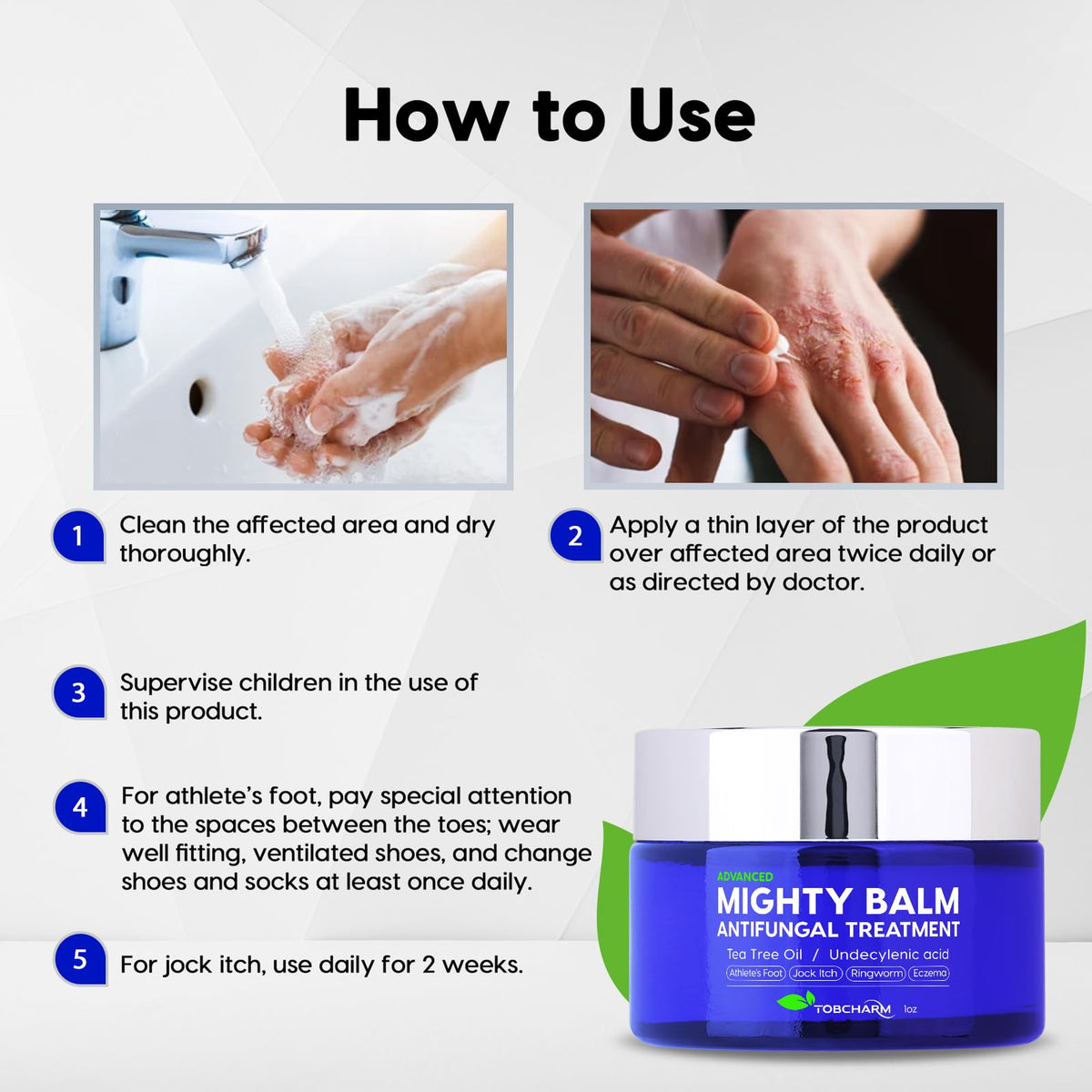 How to Use

1 Clean the affected area and dry thoroughly.

2 Apply a thin layer of the product over affected area twice daily or as directed by doctor.

3 Supervise children in the use of this product.

4 For athlete's foot, pay special attention to the spaces between the toes; wear well fitting, ventilated shoes, and change shoes and socks at least once daily.

5 For jock itch, use daily for 2 weeks.

ADVANCED
MIGHTY BALM
ANTIFUNGAL TREATMENT
Tea Tree Oil / Undecylenic acid
Athlete's Foot Jock Itch Ringworm Eczema
TOBCHARM 1oz