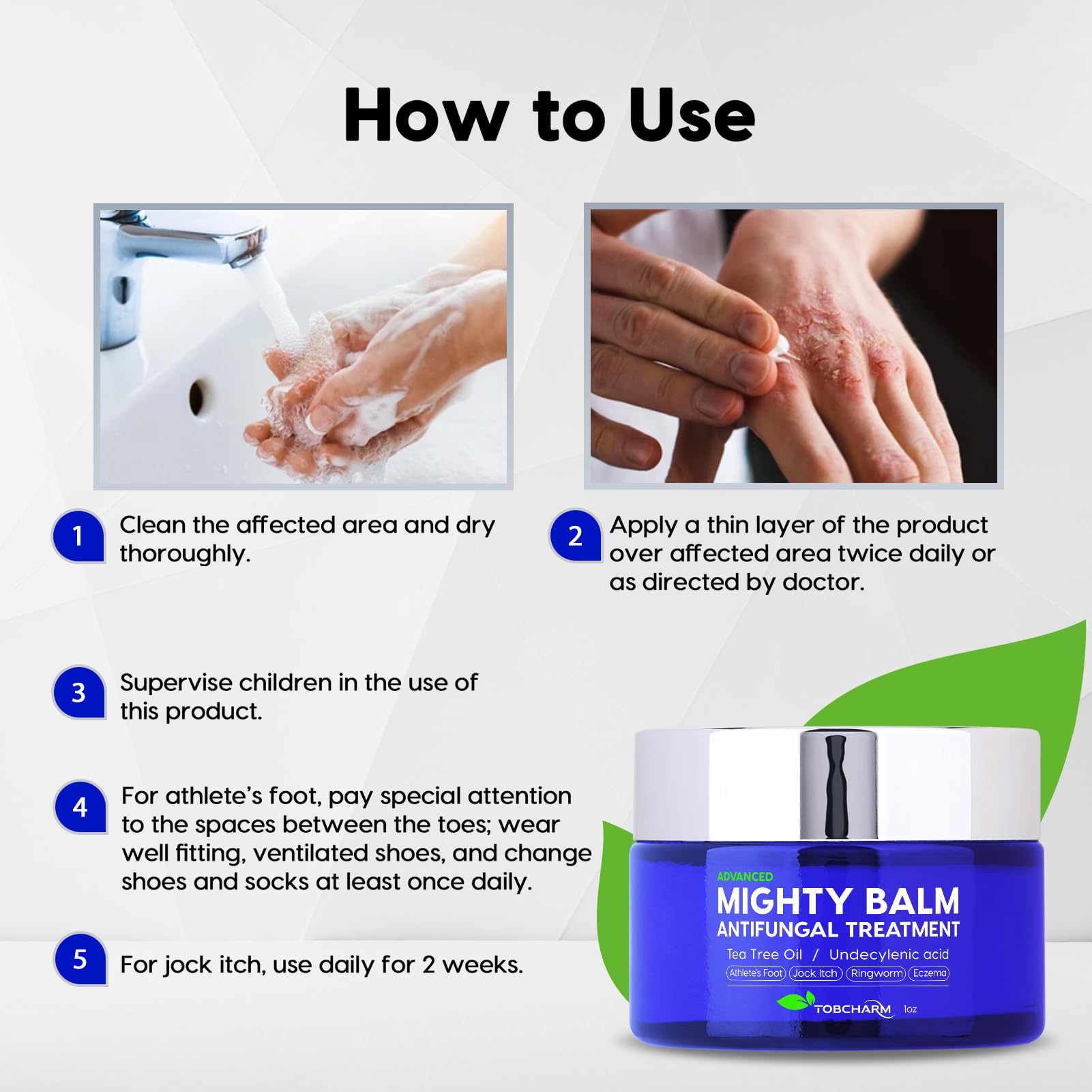 How to Use

1 Clean the affected area and dry thoroughly.

2 Apply a thin layer of the product over affected area twice daily or as directed by doctor.

3 Supervise children in the use of this product.

4 For athlete's foot, pay special attention to the spaces between the toes; wear well fitting, ventilated shoes, and change shoes and socks at least once daily.

5 For jock itch, use daily for 2 weeks.

ADVANCED
MIGHTY BALM
ANTIFUNGAL TREATMENT
Tea Tree Oil / Undecylenic acid
Athlete's Foot Jock Itch Ringworm Eczema
TOBCHARM 1oz