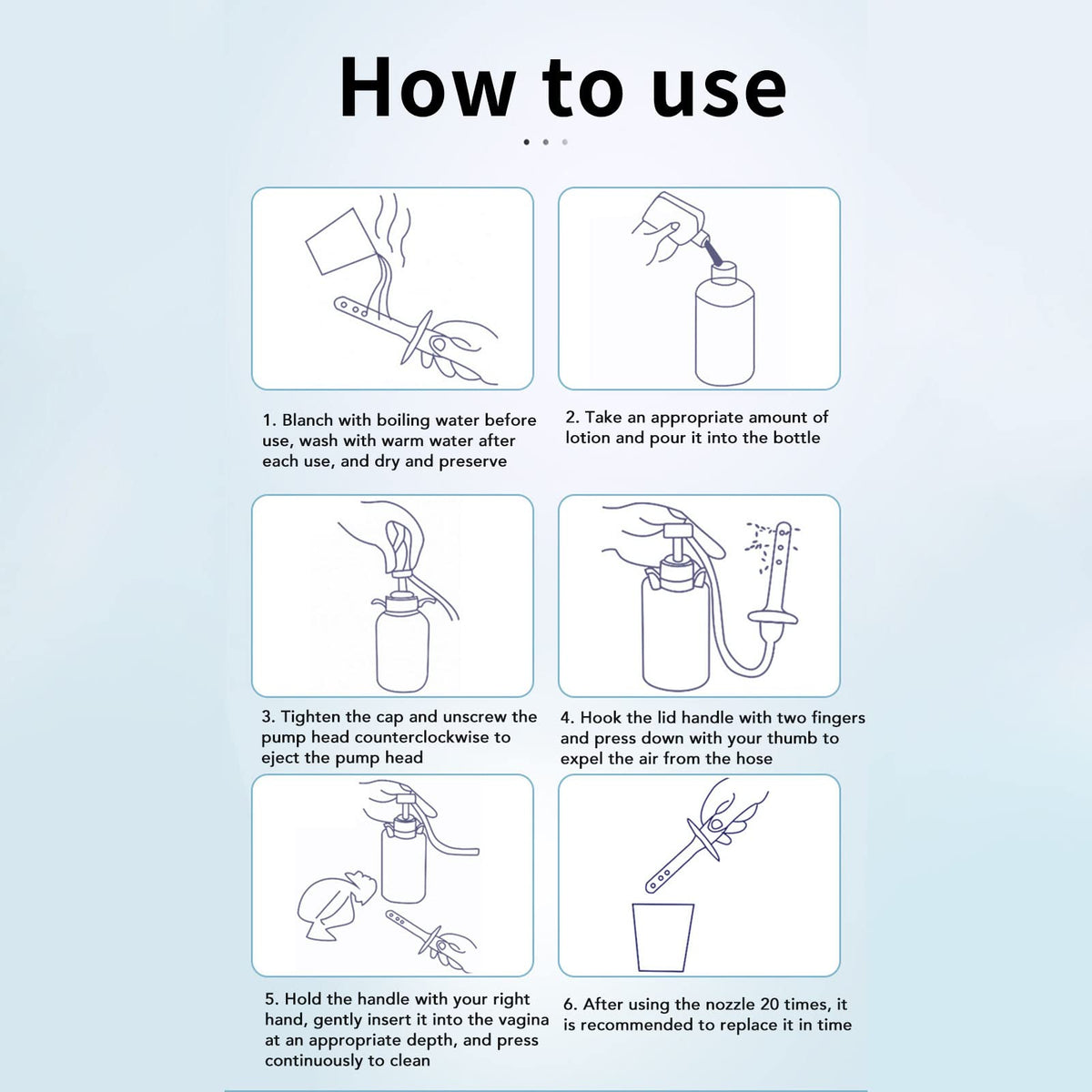 How to use

1. Blanch with boiling water before use, wash with warm water after each use, and dry and preserve

2. Take an appropriate amount of lotion and pour it into the bottle

3. Tighten the cap and unscrew the pump head counterclockwise to eject the pump head

4. Hook the lid handle with two fingers and press down with your thumb to expel the air from the hose

5. Hold the handle with your right hand, gently insert it into the vagina at an appropriate depth, and press continuously to clean

6. After using the nozzle 20 times, it is recommended to replace it in time