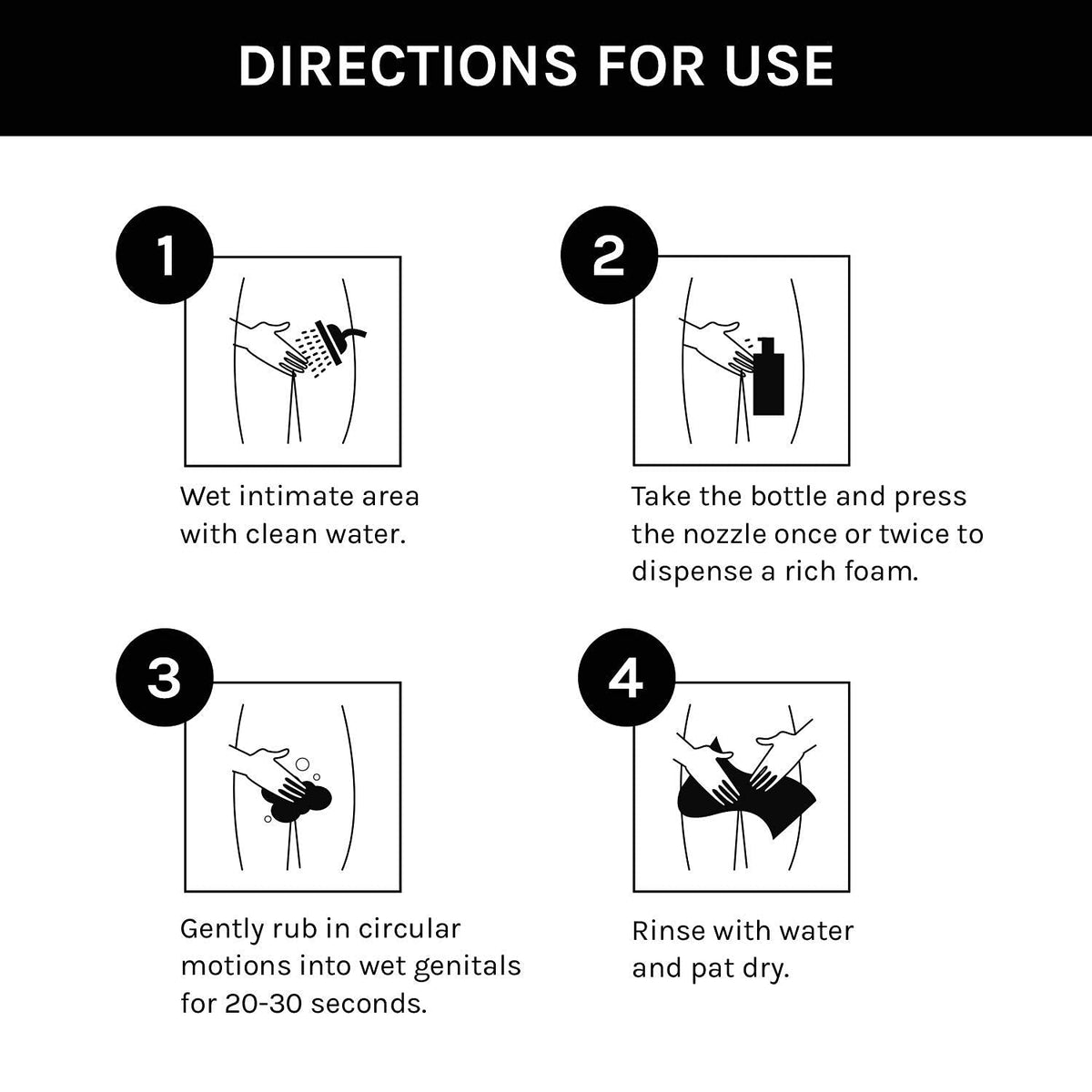 DIRECTIONS FOR USE

1

Wet intimate area with clean water.

2

Take the bottle and press the nozzle once or twice to dispense a rich foam.

3

Gently rub in circular motions into wet genitals for 20-30 seconds.

4

Rinse with water and pat dry.