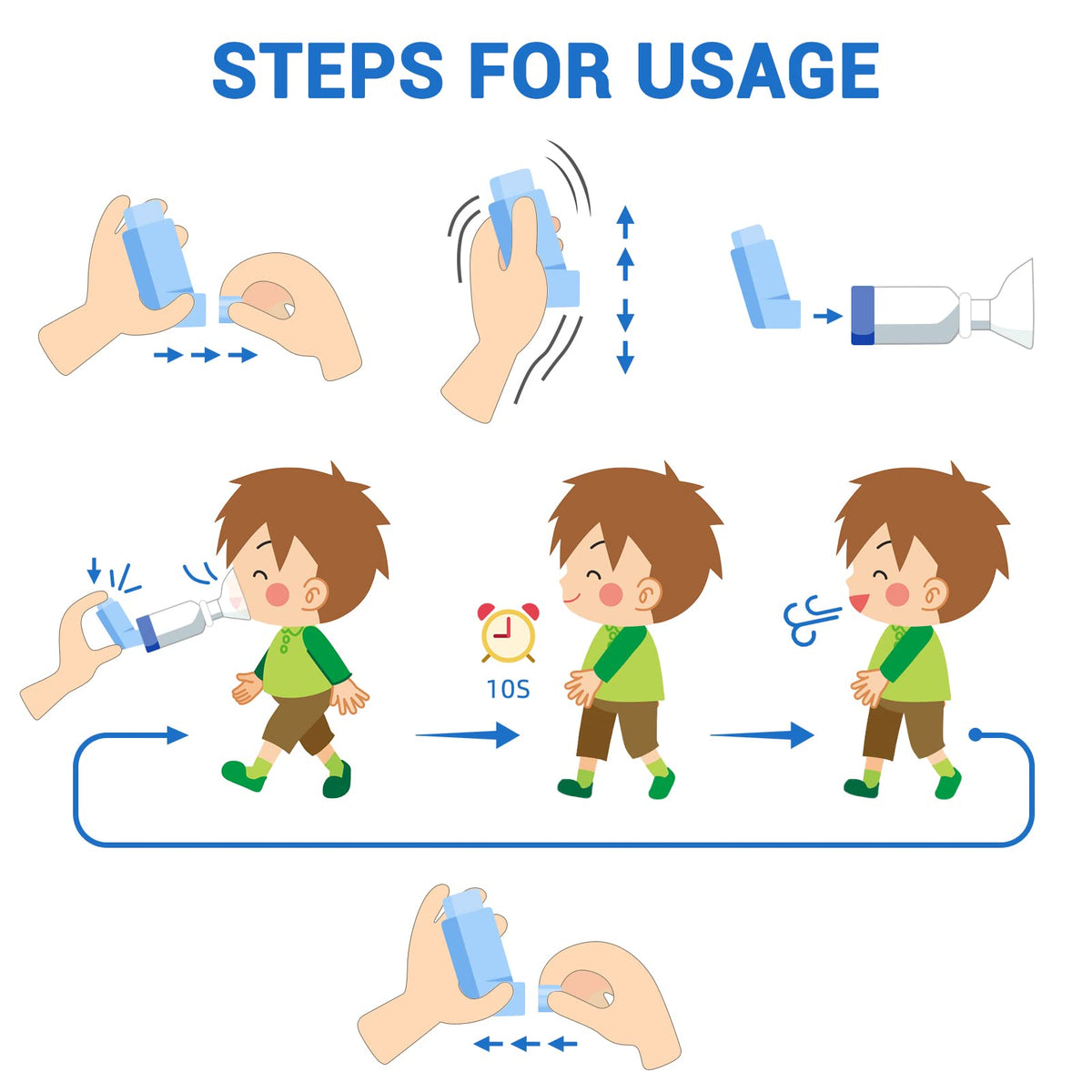 STEPS FOR USAGE

10S