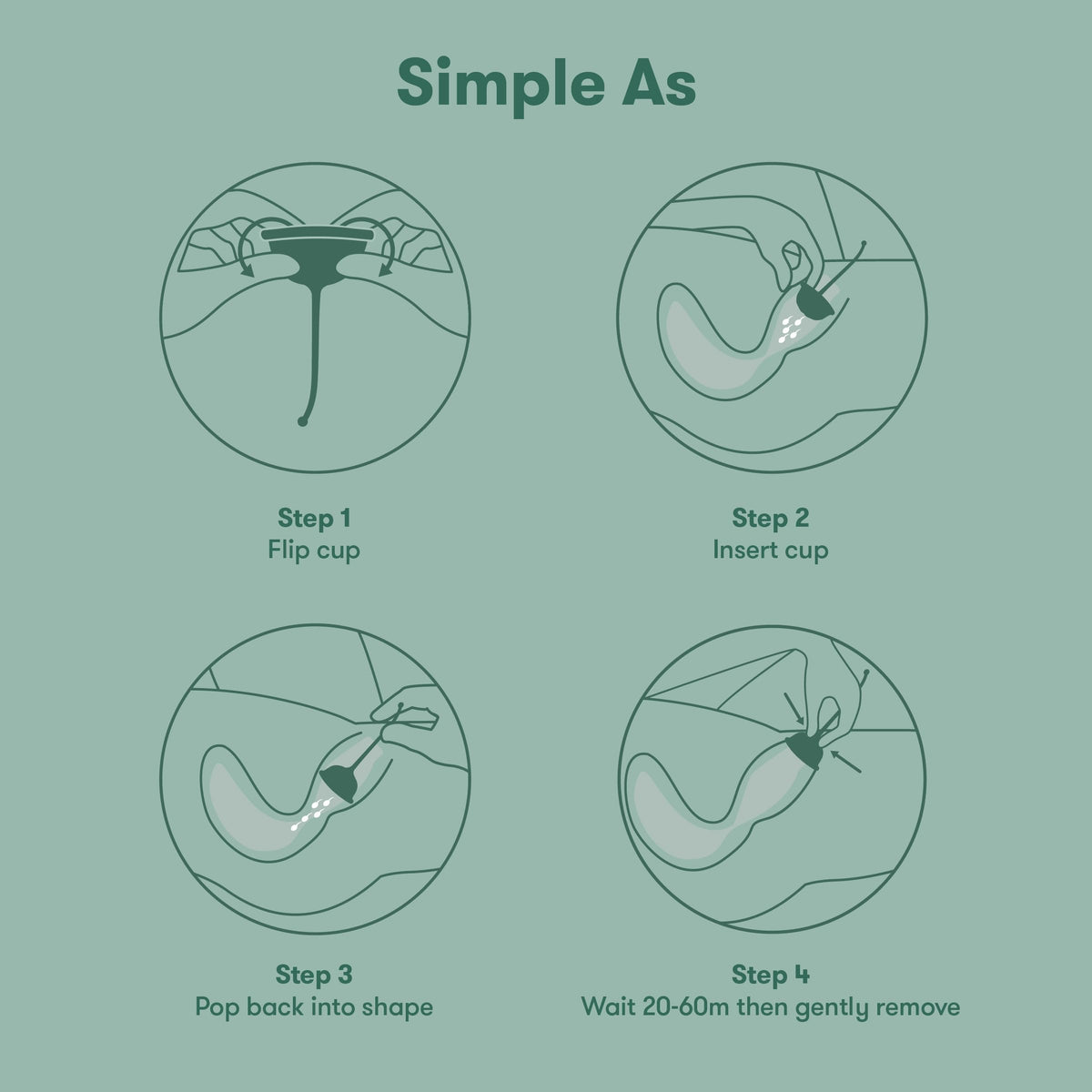 Simple As

Step 1
Flip cup

Step 2
Insert cup

Step 3
Pop back into shape

Step 4
Wait 20-60m then gently remove