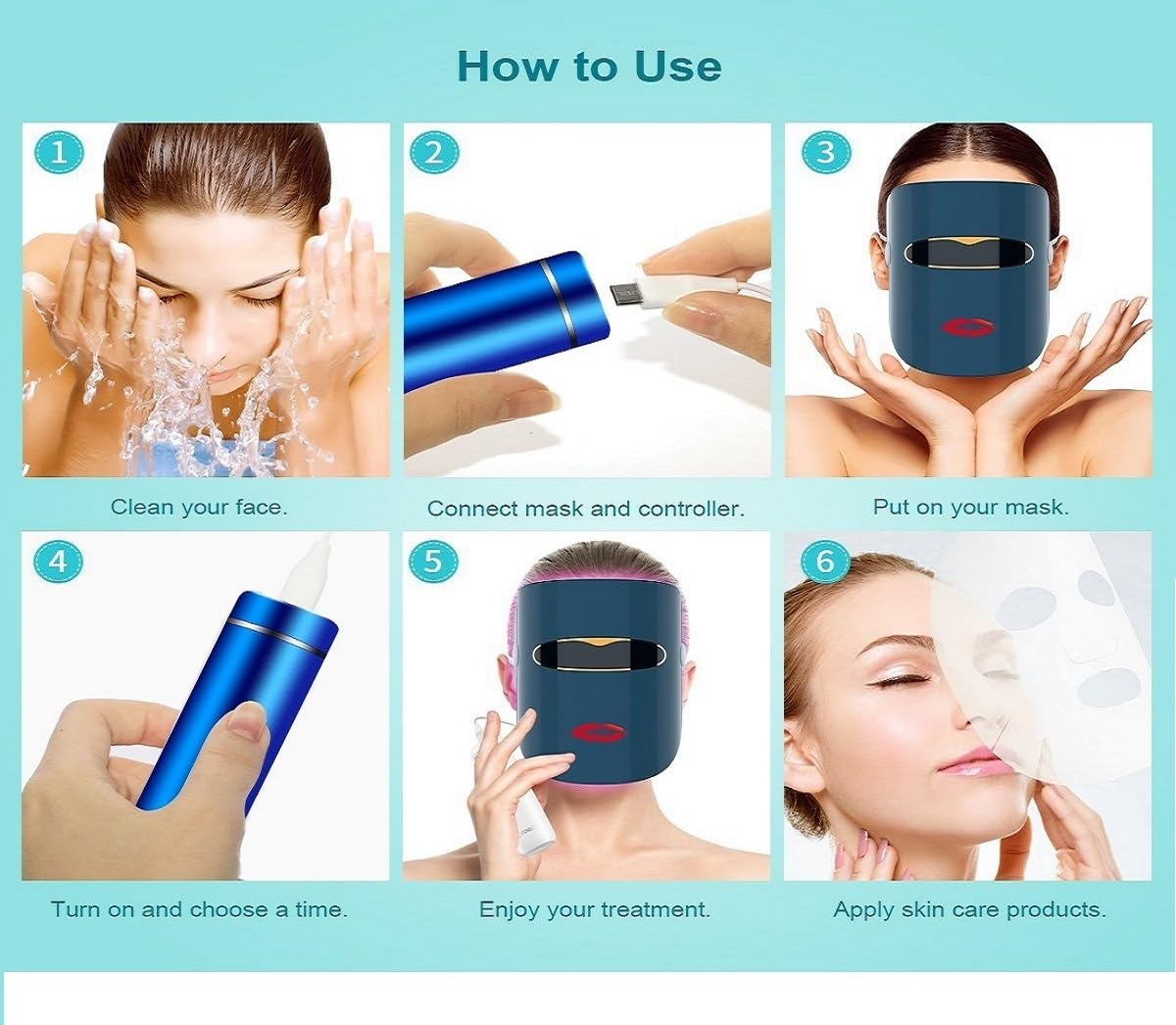 How to Use

1

Clean your face.

2

Connect mask and controller.

3

Put on your mask.

4

Turn on and choose a time.

5

Enjoy your treatment.

6

Apply skin care products.