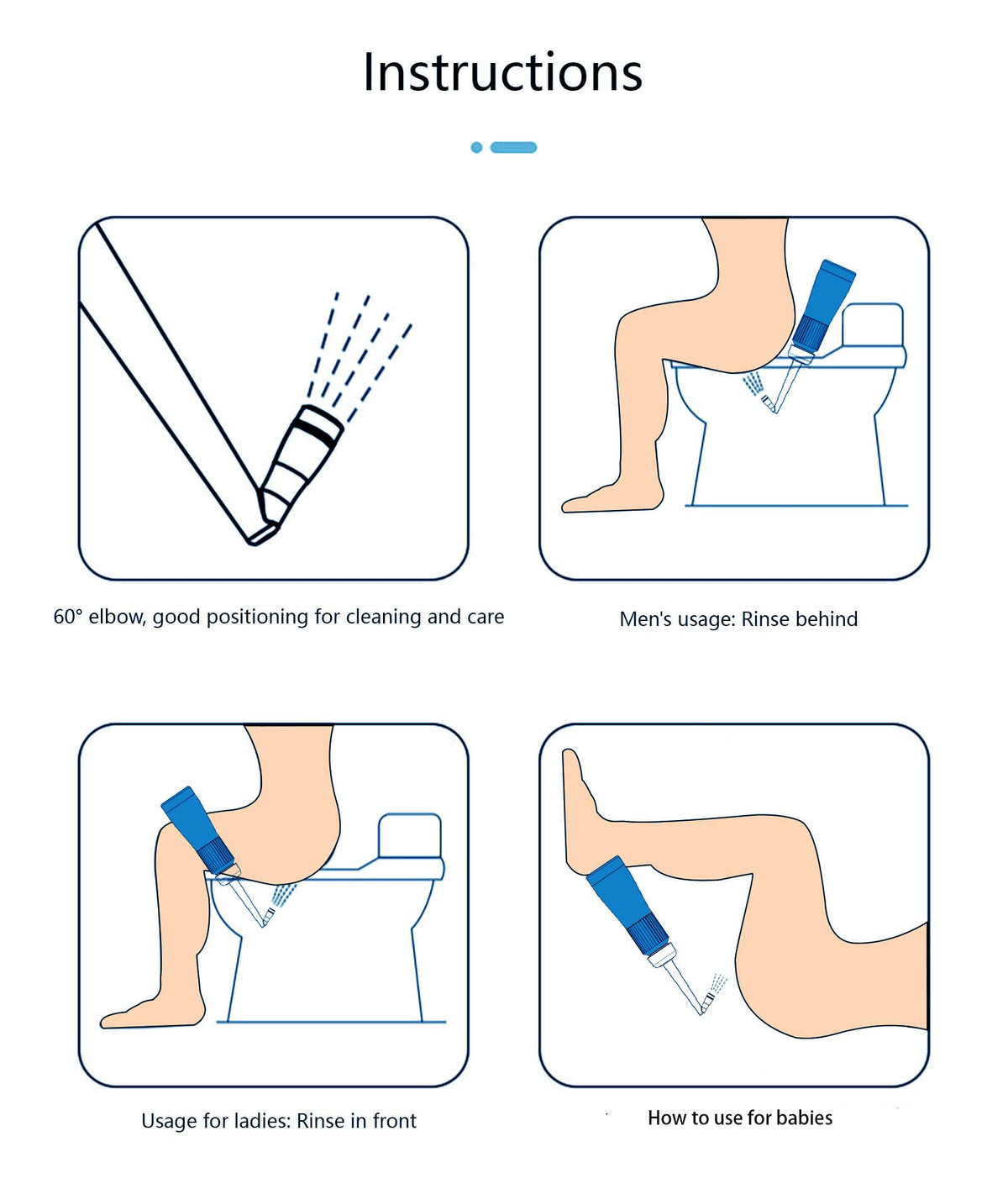 Instructions

60° elbow, good positioning for cleaning and care

Men's usage: Rinse behind

Usage for ladies: Rinse in front

How to use for babies