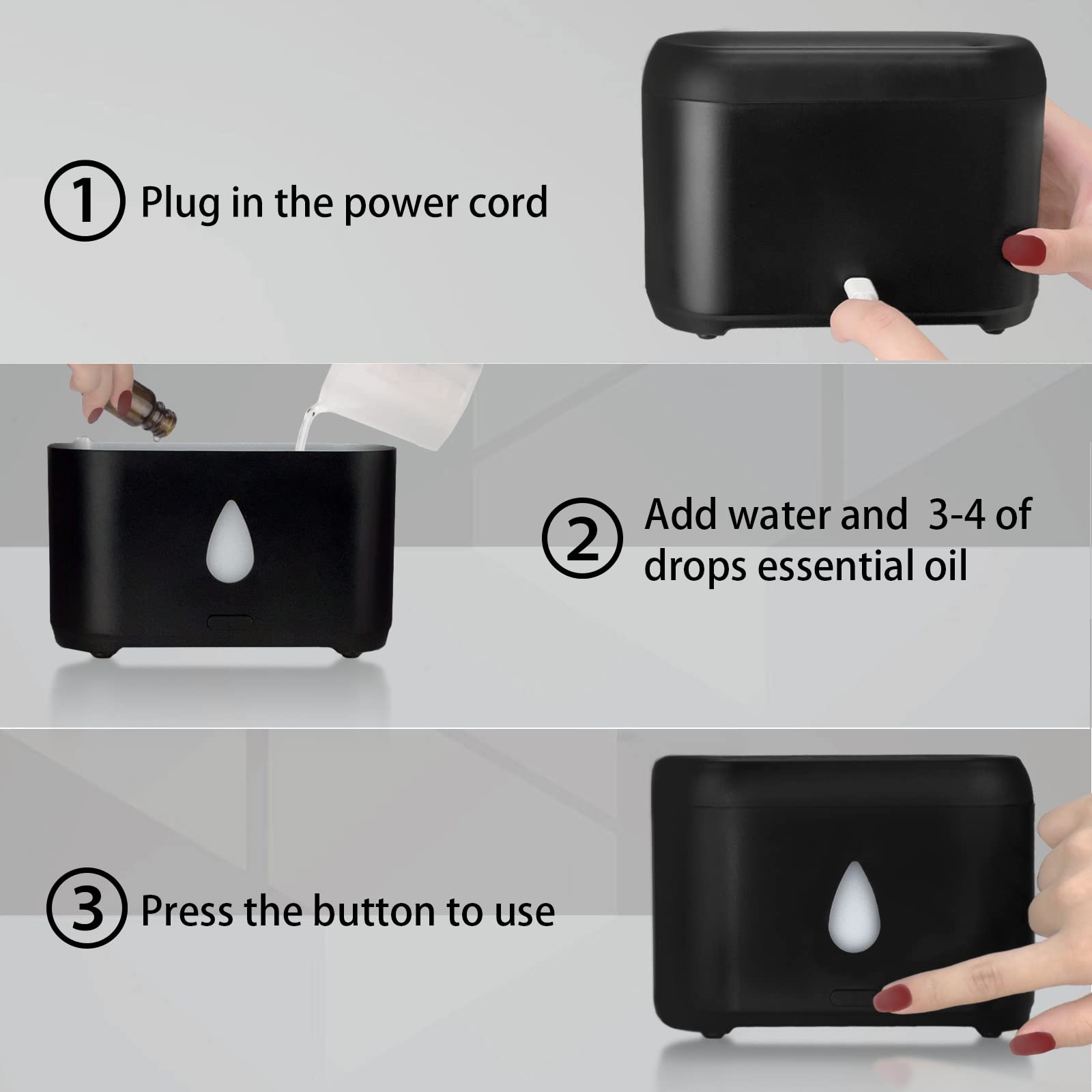 ① Plug in the power cord

② Add water and 3-4 of drops essential oil

③ Press the button to use