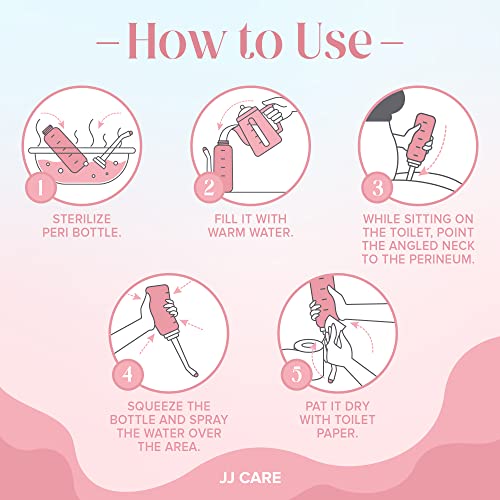 –How to Use–

1
STERILIZE PERI BOTTLE.

2
FILL IT WITH WARM WATER.

3
WHILE SITTING ON THE TOILET, POINT THE ANGLED NECK TO THE PERINEUM.

4
SQUEEZE THE BOTTLE AND SPRAY THE WATER OVER THE AREA.

5
PAT IT DRY WITH TOILET PAPER.

JJ CARE