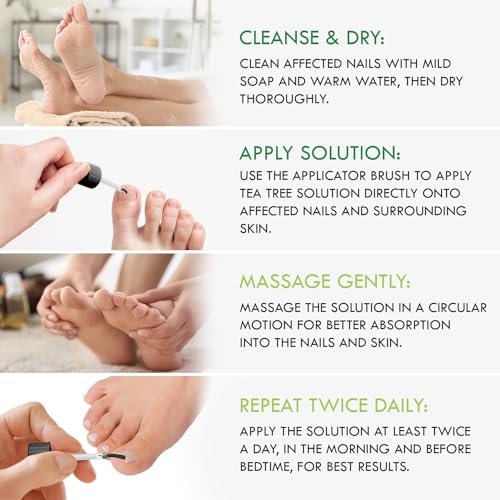 CLEANSE & DRY:

CLEAN AFFECTED NAILS WITH MILD SOAP AND WARM WATER, THEN DRY THOROUGHLY.

APPLY SOLUTION:

USE THE APPLICATOR BRUSH TO APPLY TEA TREE SOLUTION DIRECTLY ONTO AFFECTED NAILS AND SURROUNDING SKIN.

MASSAGE GENTLY:

MASSAGE THE SOLUTION IN A CIRCULAR MOTION FOR BETTER ABSORPTION INTO THE NAILS AND SKIN.

REPEAT TWICE DAILY:

APPLY THE SOLUTION AT LEAST TWICE A DAY, IN THE MORNING AND BEFORE BEDTIME, FOR BEST RESULTS.