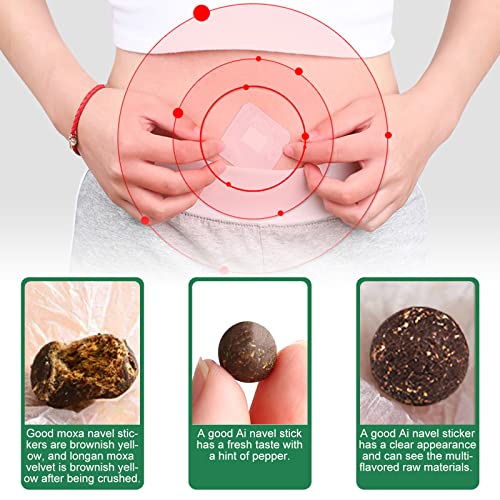 Good moxa navel stickers are brownish yellow, and longan moxa velvet is brownish yellow after being crushed.

A good Ai navel stick has a fresh taste with a hint of pepper.

A good Ai navel sticker has a clear appearance and can see the multi-flavored raw materials.