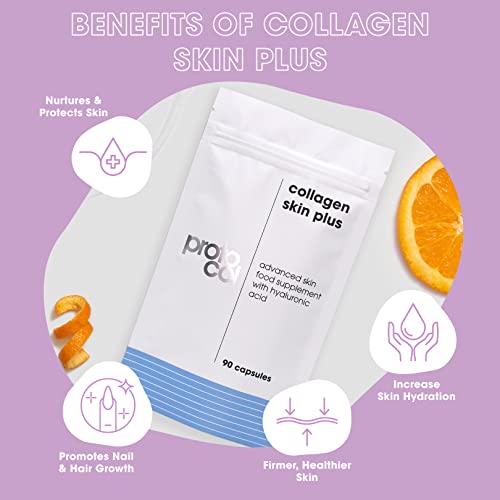 BENEFITS OF COLLAGEN SKIN PLUS

Nurtures & Protects Skin

proto col

collagen skin plus

advanced skin food supplement with hyaluronic acid

90 capsules

Increase Skin Hydration

Promotes Nail & Hair Growth

Firmer, Healthier Skin