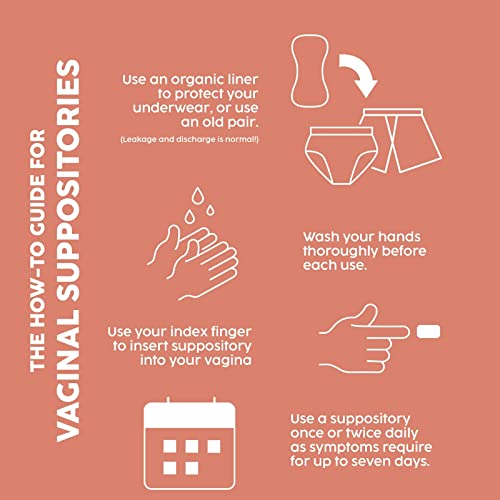 THE HOW-TO GUIDE FOR
VAGINAL SUPPOSITORIES

Use an organic liner to protect your underwear, or use an old pair.

(Leakage and discharge is normal!)

Wash your hands thoroughly before each use.

Use your index finger to insert suppository into your vagina

Use a suppository once or twice daily as symptoms require for up to seven days.