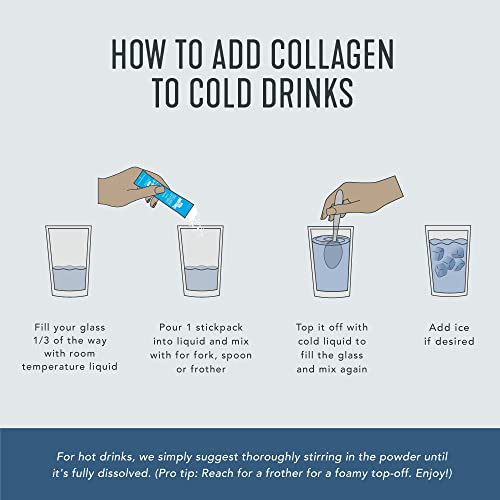 HOW TO ADD COLLAGEN TO COLD DRINKS

Fill your glass 1/3 of the way with room temperature liquid

Pour 1 stickpack into liquid and mix with for fork, spoon or frother

Top it off with cold liquid to fill the glass and mix again

Add ice if desired

For hot drinks, we simply suggest thoroughly stirring in the powder until it's fully dissolved. (Pro tip: Reach for a frother for a foamy top-off. Enjoy!)