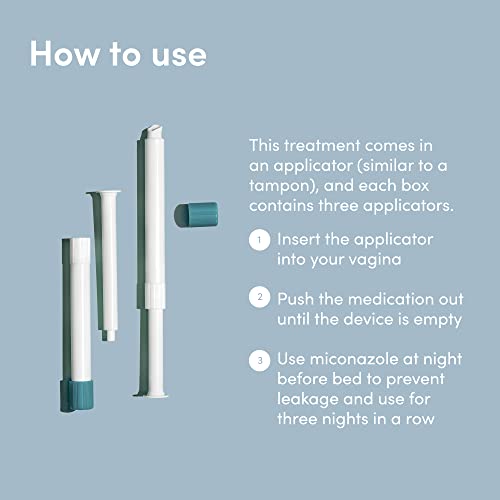 How to use

This treatment comes in an applicator (similar to a tampon), and each box contains three applicators.

1 Insert the applicator into your vagina

2 Push the medication out until the device is empty

3 Use miconazole at night before bed to prevent leakage and use for three nights in a row