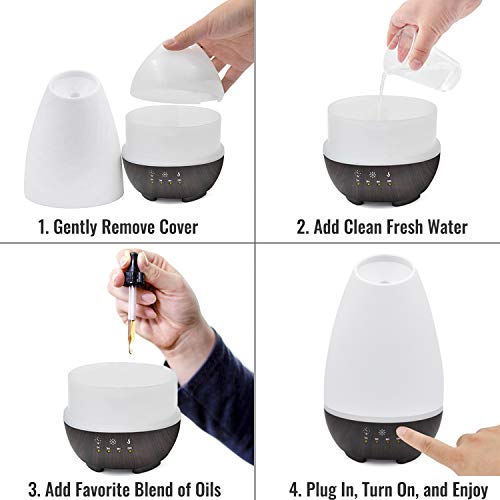 1. Gently Remove Cover

2. Add Clean Fresh Water

3. Add Favorite Blend of Oils

4. Plug In, Turn On, and Enjoy